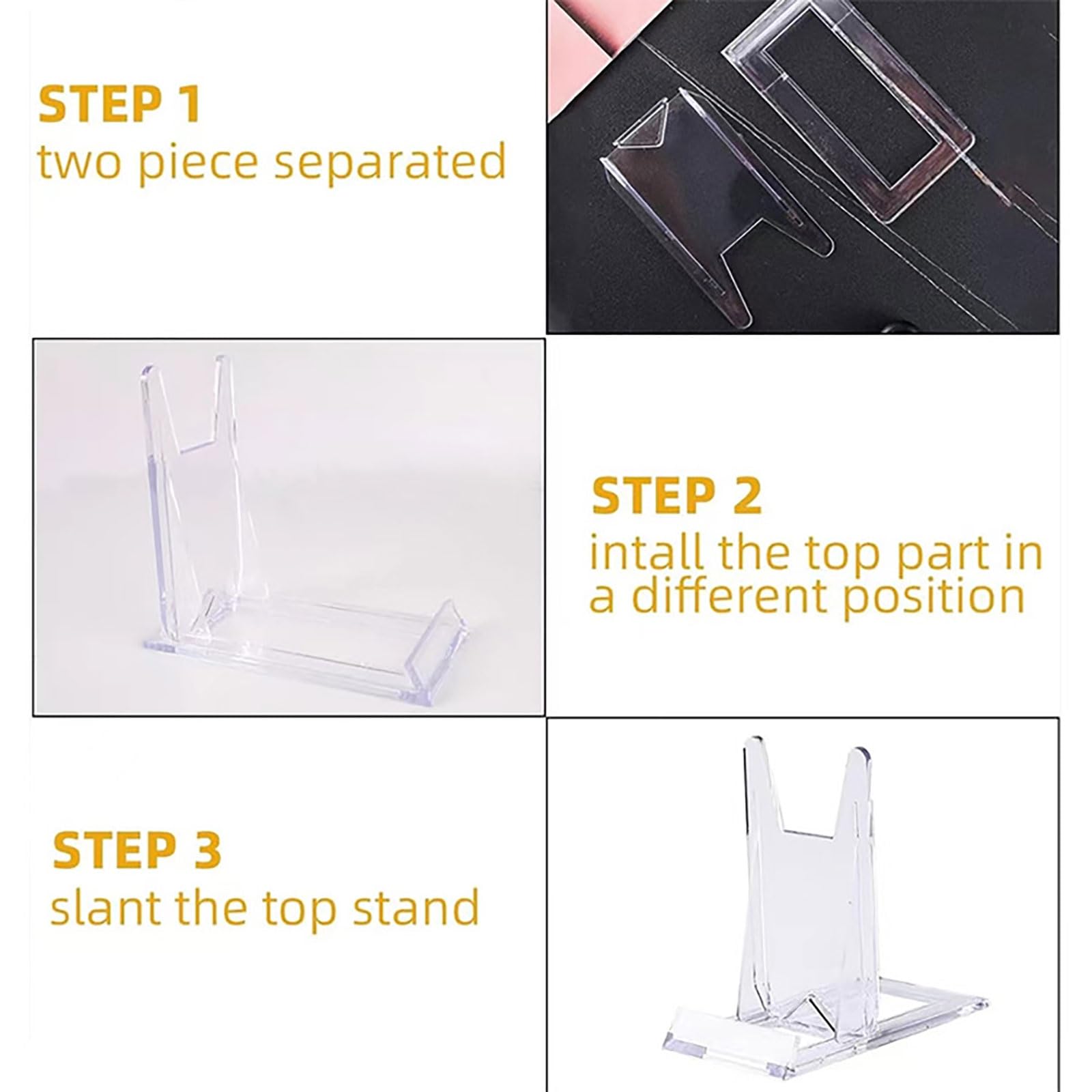 STEP 1
two piece separated

STEP 2
intall the top part in a different position

STEP 3
slant the top stand