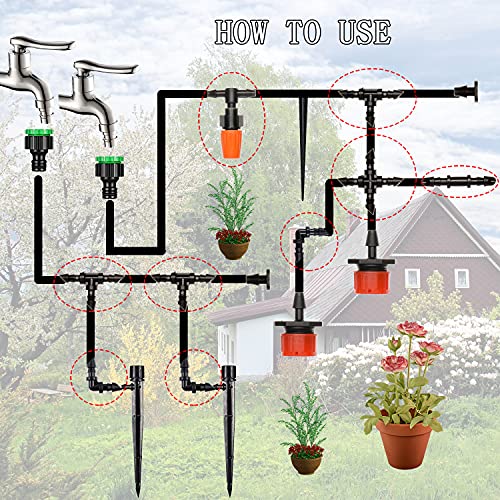 HOW TO USE