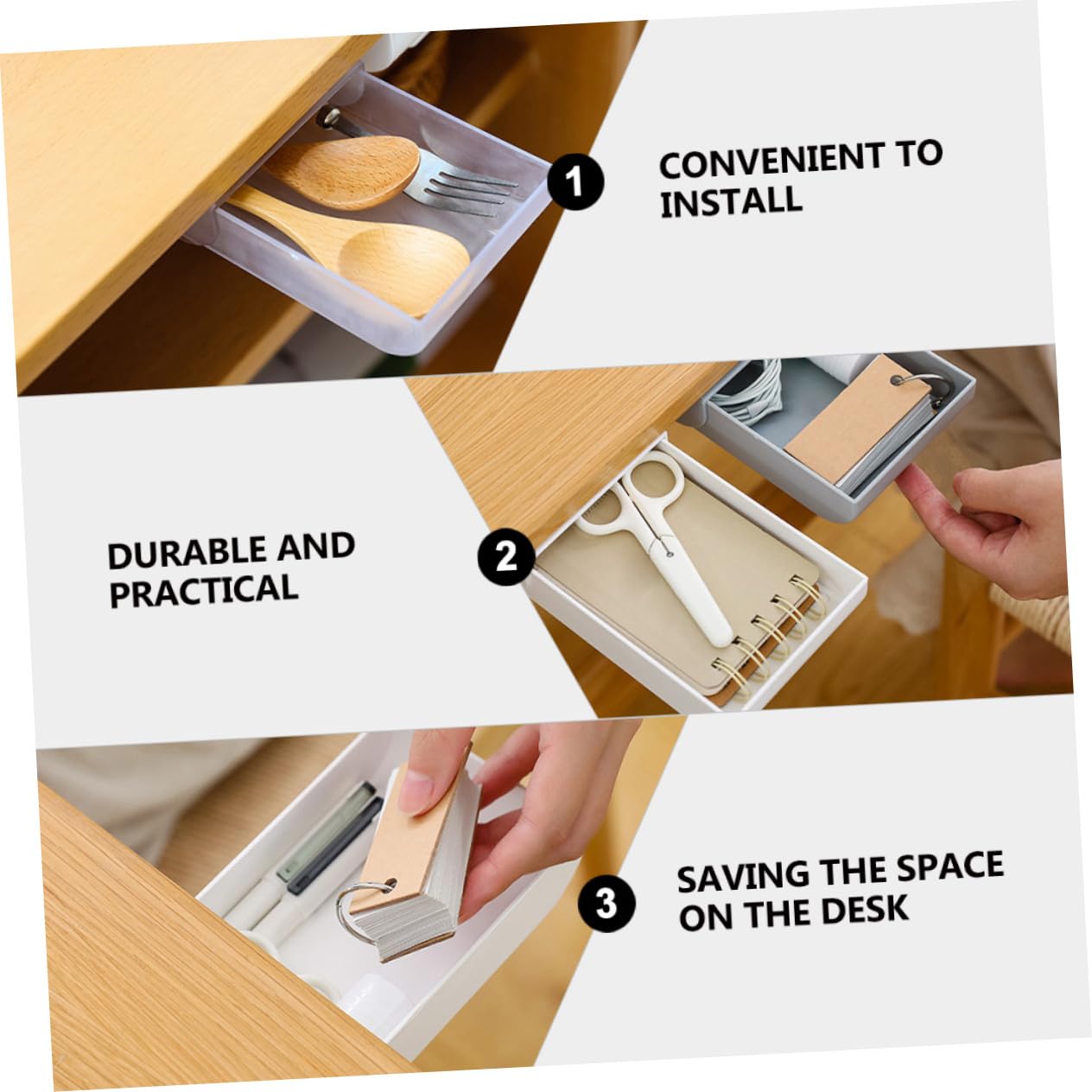 1

CONVENIENT TO INSTALL

DURABLE AND PRACTICAL

2

3

SAVING THE SPACE ON THE DESK