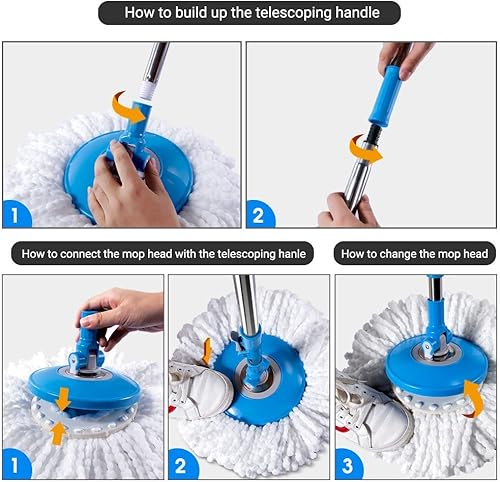 How to build up the telescoping handle

1

2

How to connect the mop head with the telescoping hanle

How to change the mop head

1

2

3