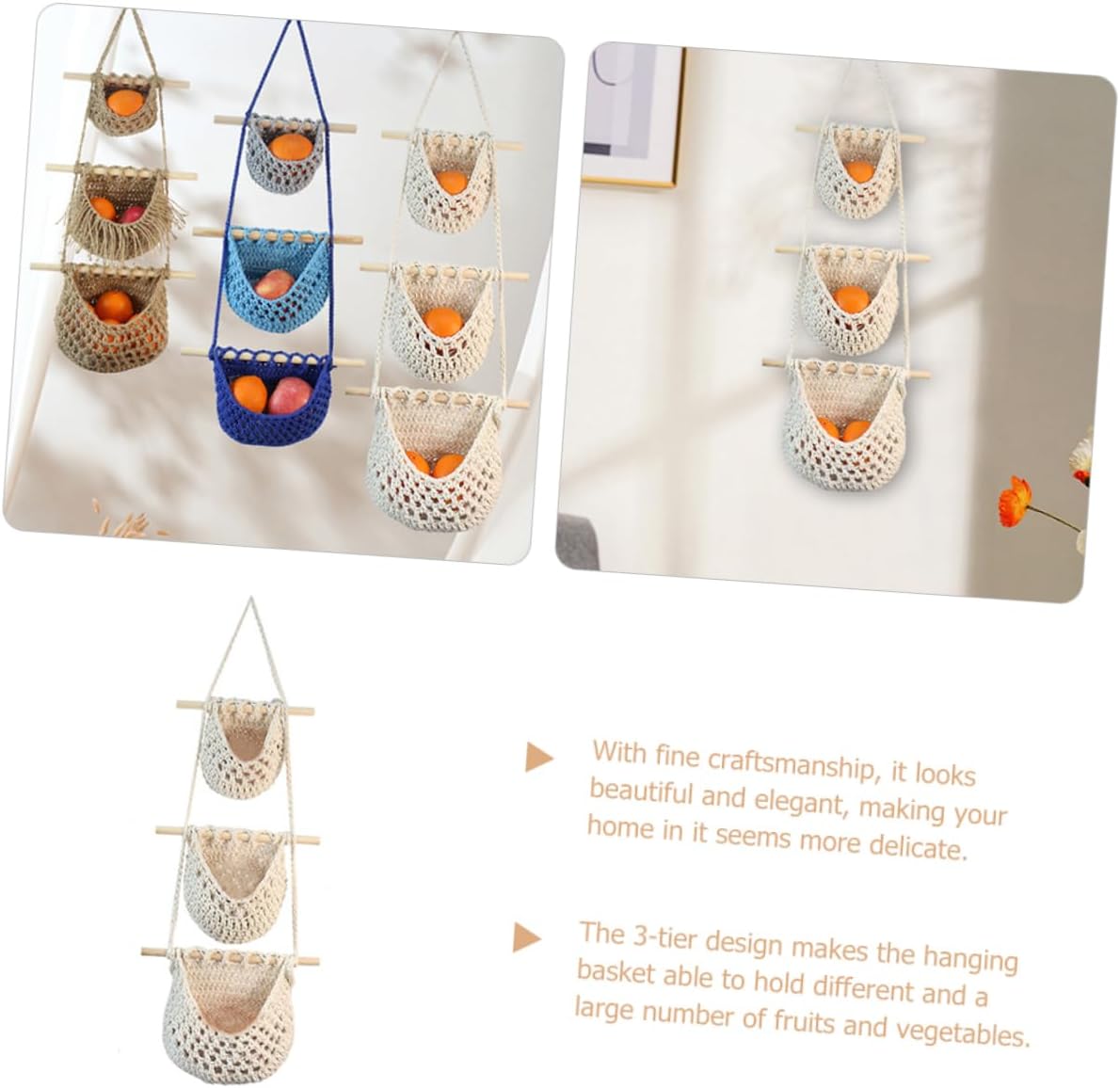 With fine craftsmanship, it looks beautiful and elegant, making your home in it seems more delicate.

The 3-tier design makes the hanging basket able to hold different and a large number of fruits and vegetables.