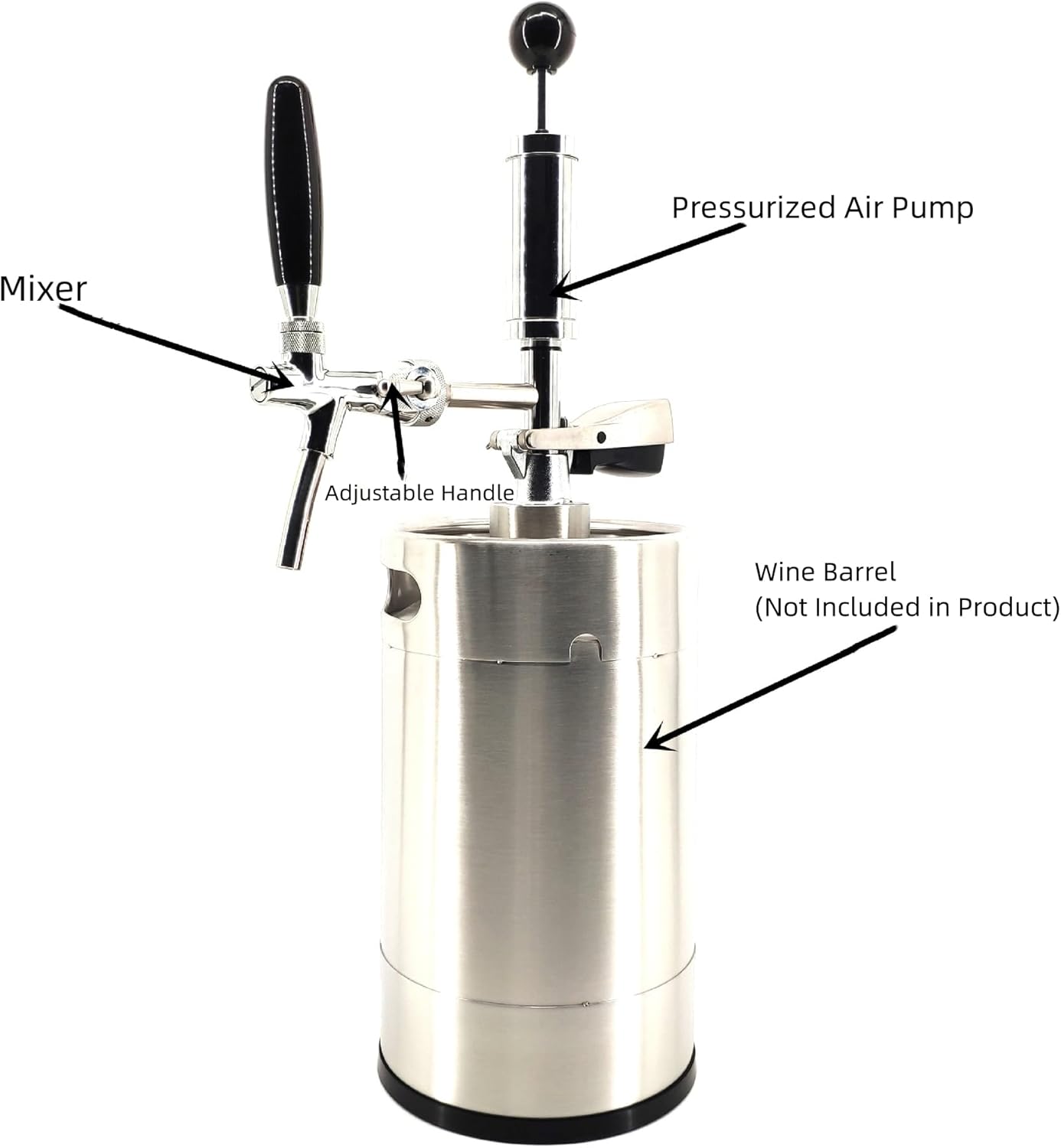 Pressurized Air Pump

Mixer

Adjustable Handle

Wine Barrel
(Not Included in Product)