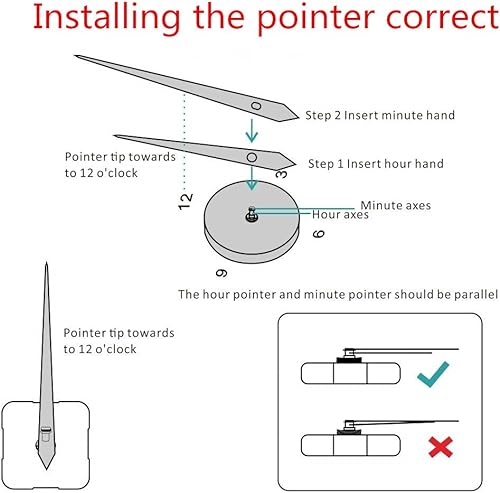 Installing the pointer correct

Step 2 Insert minute hand

Pointer tip towards to 12 o'clock

Step 1 Insert hour hand

3

12

Minute axes

Hour axes

6

9

The hour pointer and minute pointer should be parallel

Pointer tip towards to 12 o'clock