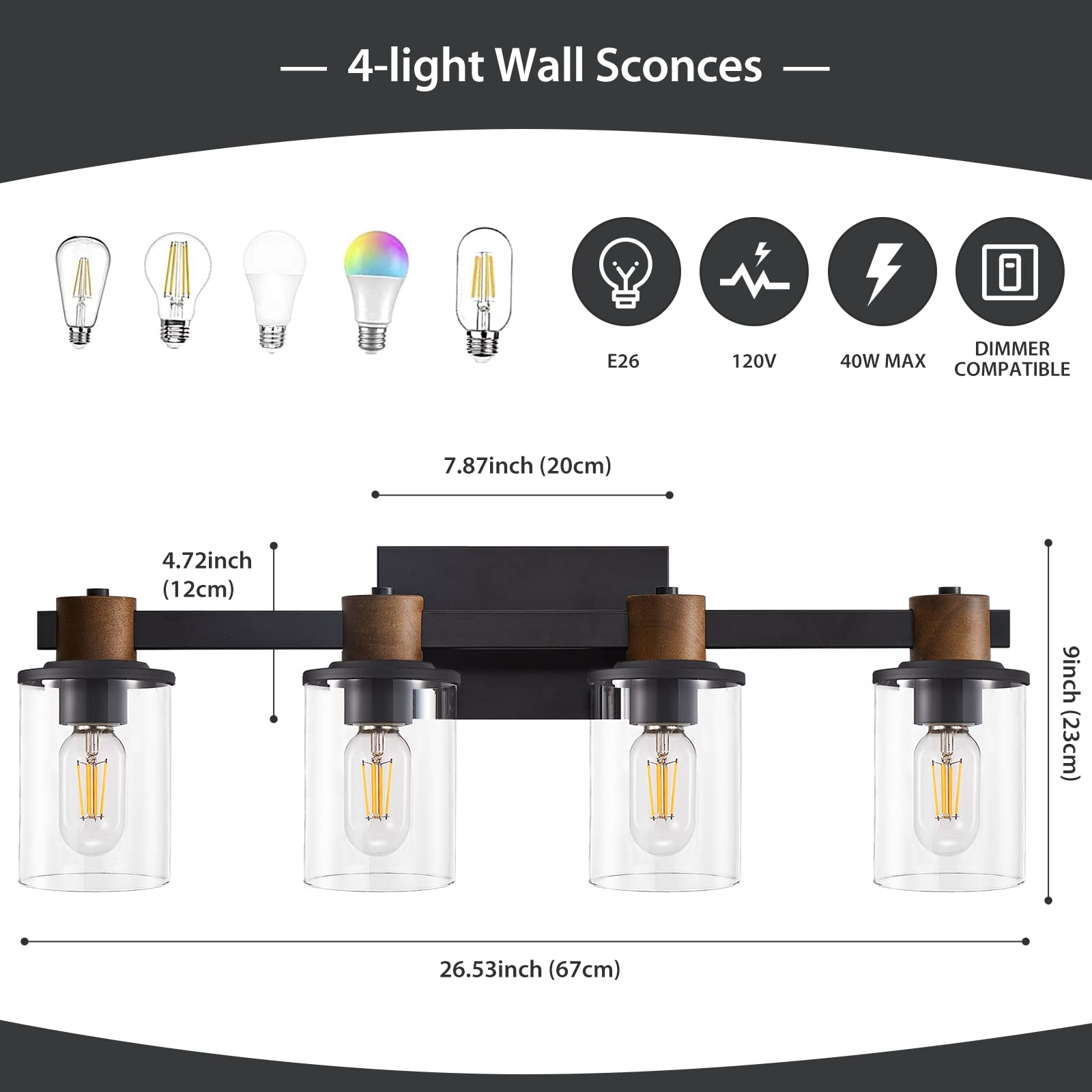 — 4-light Wall Sconces —

E26

120V

40W MAX

DIMMER COMPATIBLE

7.87inch (20cm)

4.72inch (12cm)

9inch (23cm)

26.53inch (67cm)