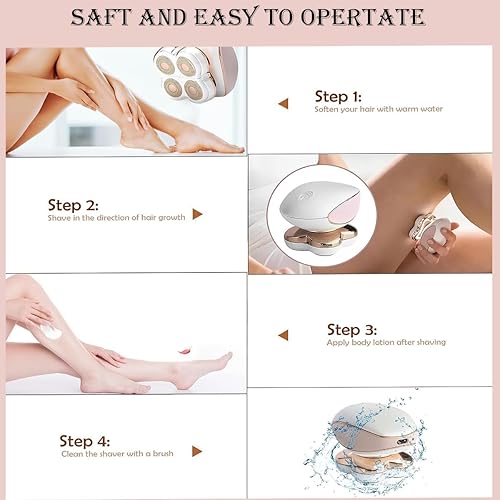 SAFT AND EASY TO OPERTATE

Step 1:
Soften your hair with warm water

Step 2:
Shave in the direction of hair growth

Step 3:
Apply body lotion after shaving

Step 4:
Clean the shaver with a brush