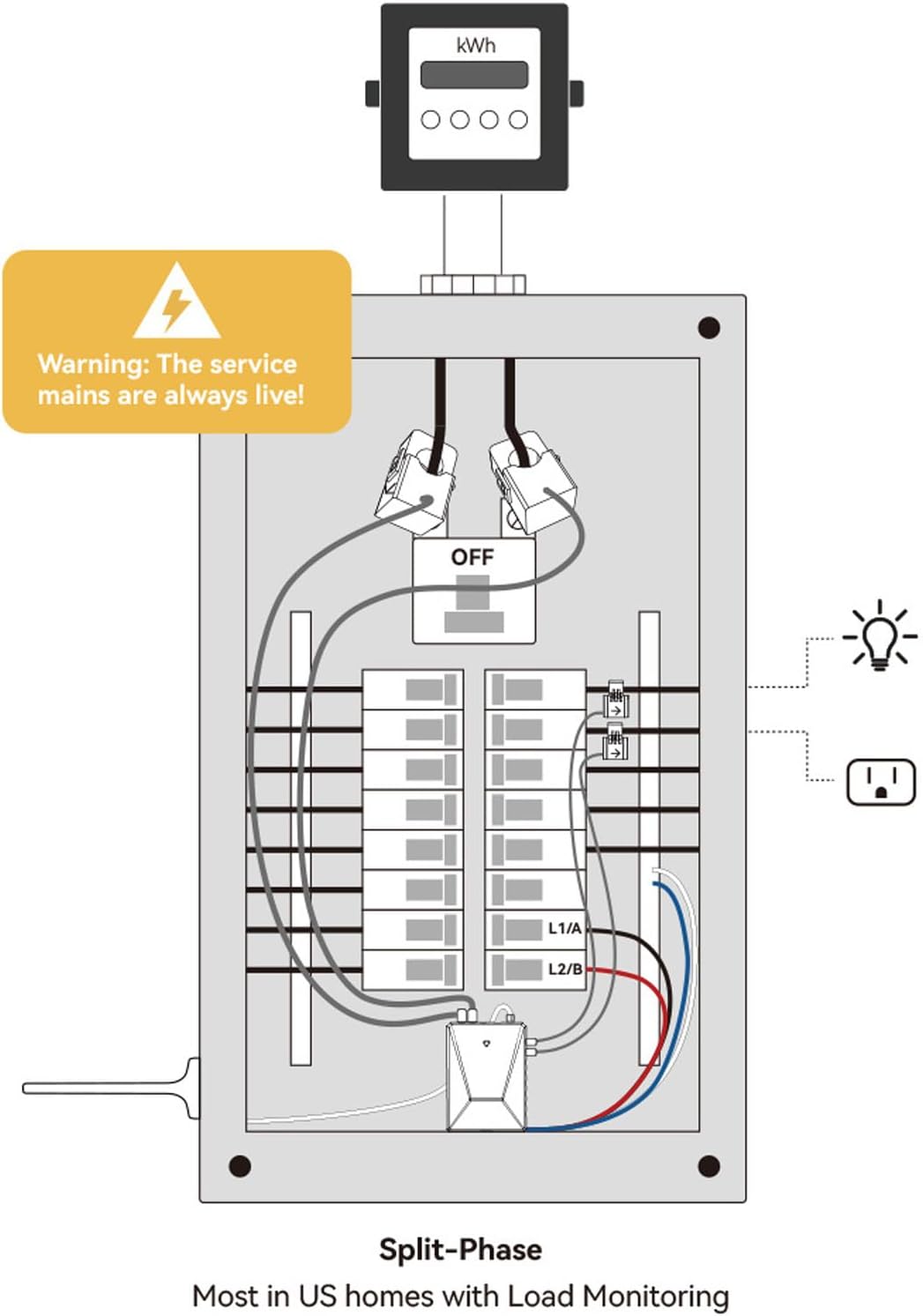 kWh

Warning: The service mains are always live!

OFF

L1/A

L2/B

Split-Phase

Most in US homes with Load Monitoring