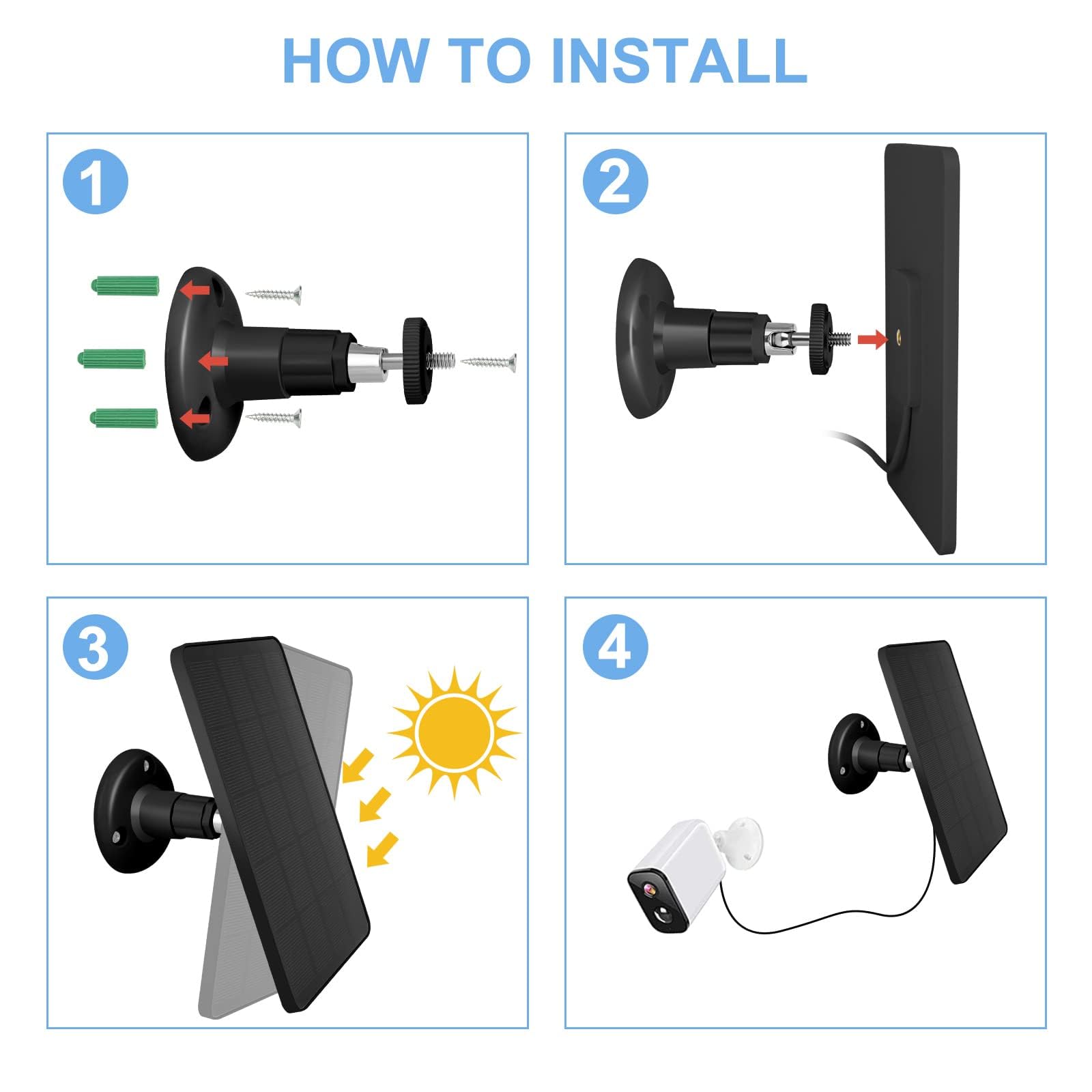 HOW TO INSTALL

1

2

3

4