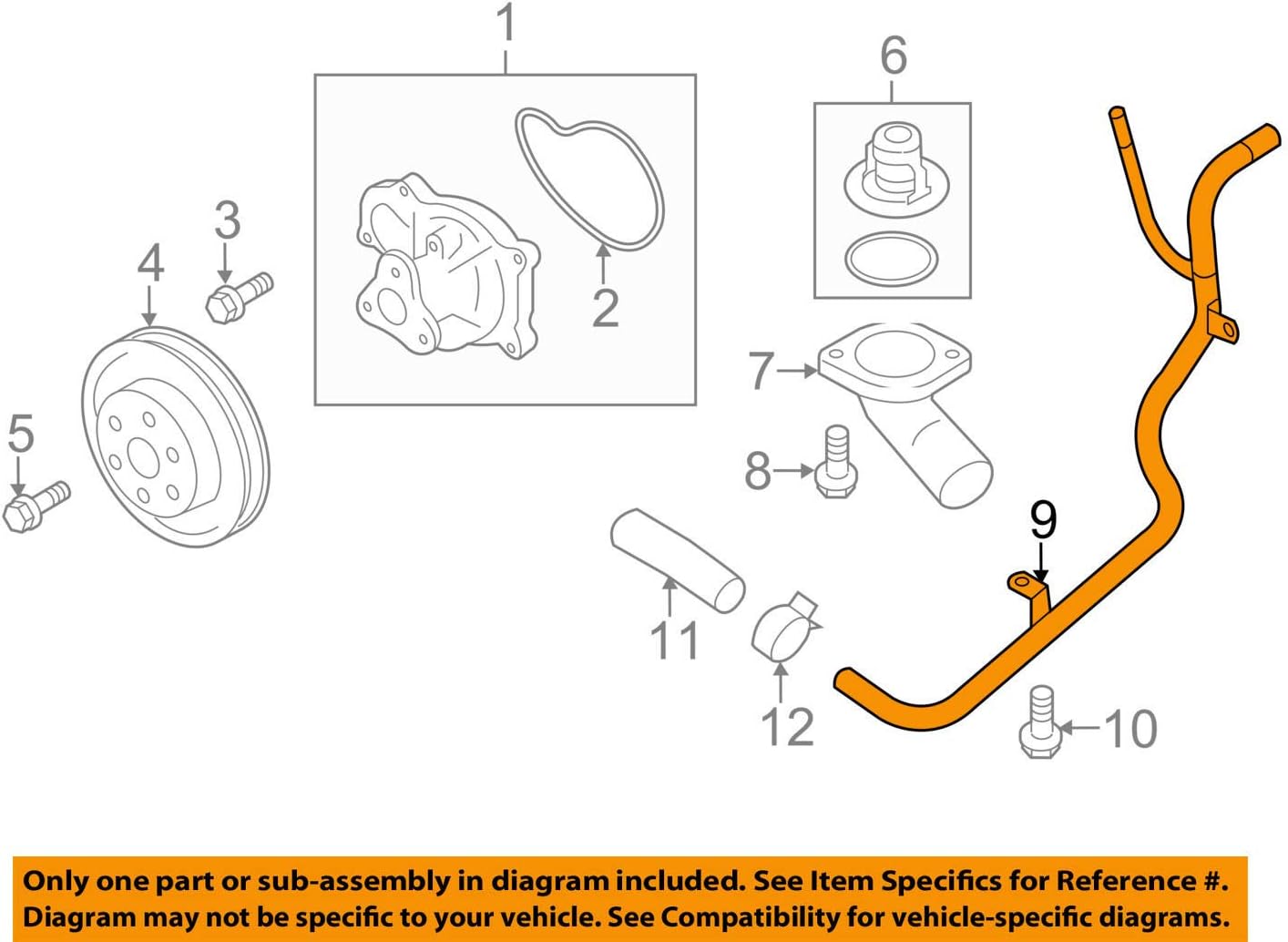 1
6
3
4
2
7
5
8
9
11
12
10

Only one part or sub-assembly in diagram included. See Item Specifics for Reference #. Diagram may not be specific to your vehicle. See Compatibility for vehicle-specific diagrams.