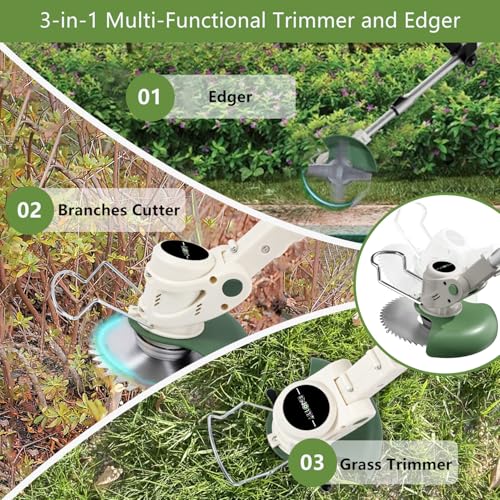 3-in-1 Multi-Functional Trimmer and Edger

01 Edger

02 Branches Cutter

03 Grass Trimmer