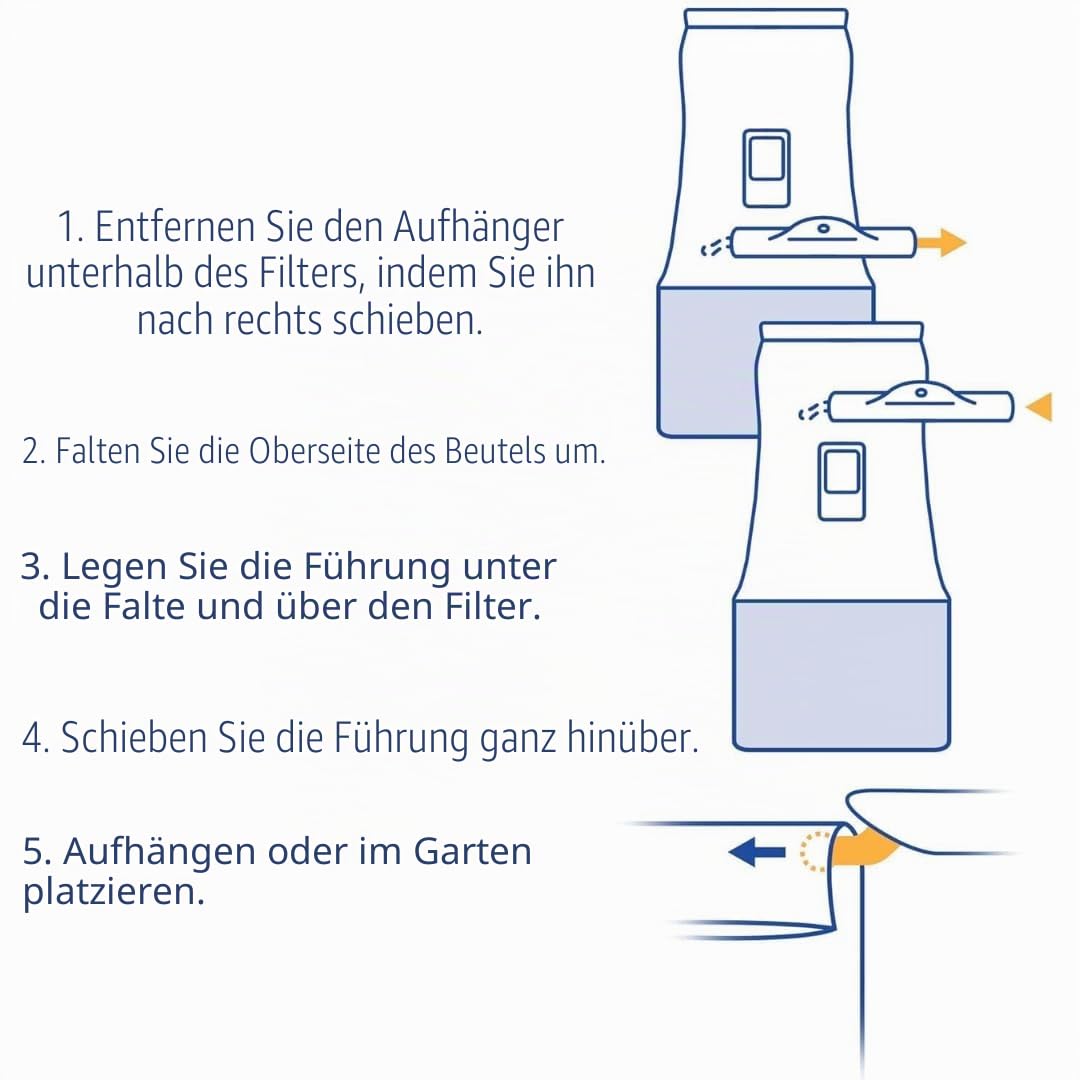 1. Entfernen Sie den Aufhänger unterhalb des Filters, indem Sie ihn nach rechts schieben.

2. Falten Sie die Oberseite des Beutels um.

3. Legen Sie die Führung unter die Falte und über den Filter.

4. Schieben Sie die Führung ganz hinüber.

5. Aufhängen oder im Garten platzieren.