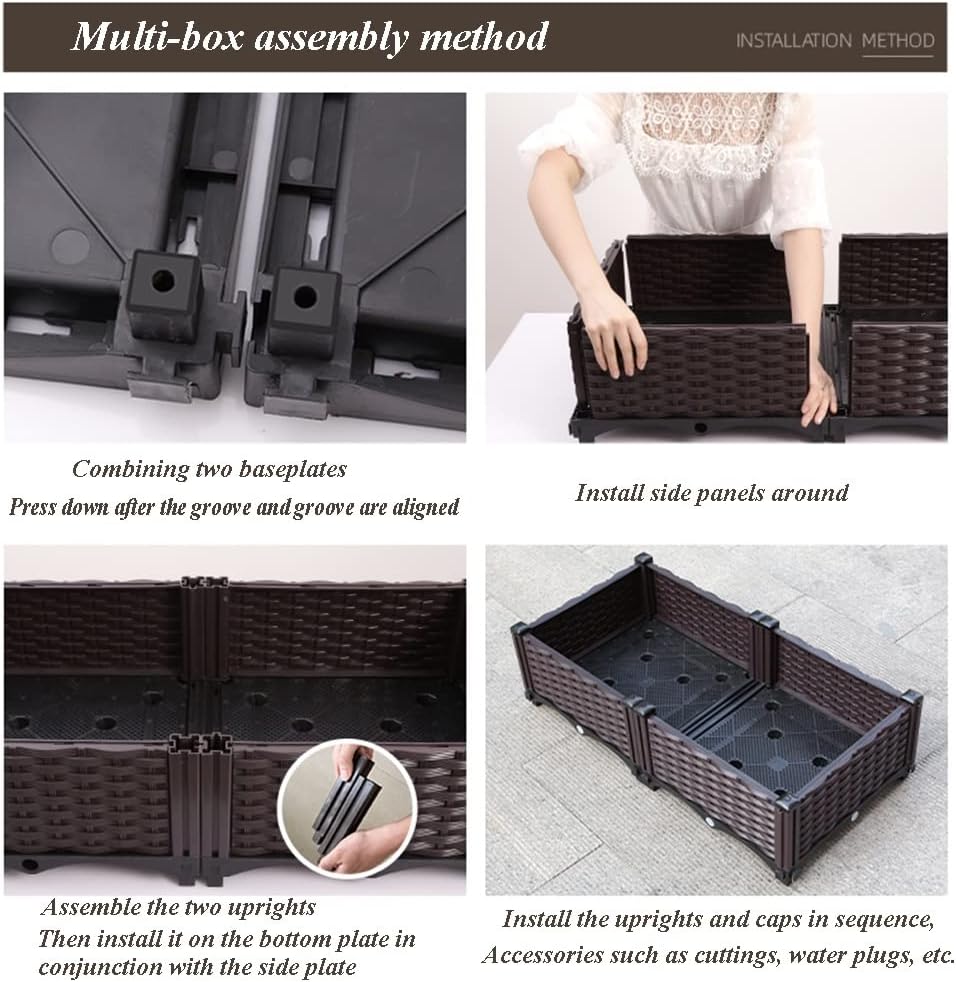 Multi-box assembly method

INSTALLATION METHOD

Combining two baseplates
Press down after the groove and groove are aligned

Install side panels around

Assemble the two uprights
Then install it on the bottom plate in conjunction with the side plate

Install the uprights and caps in sequence,
Accessories such as cuttings, water plugs, etc.