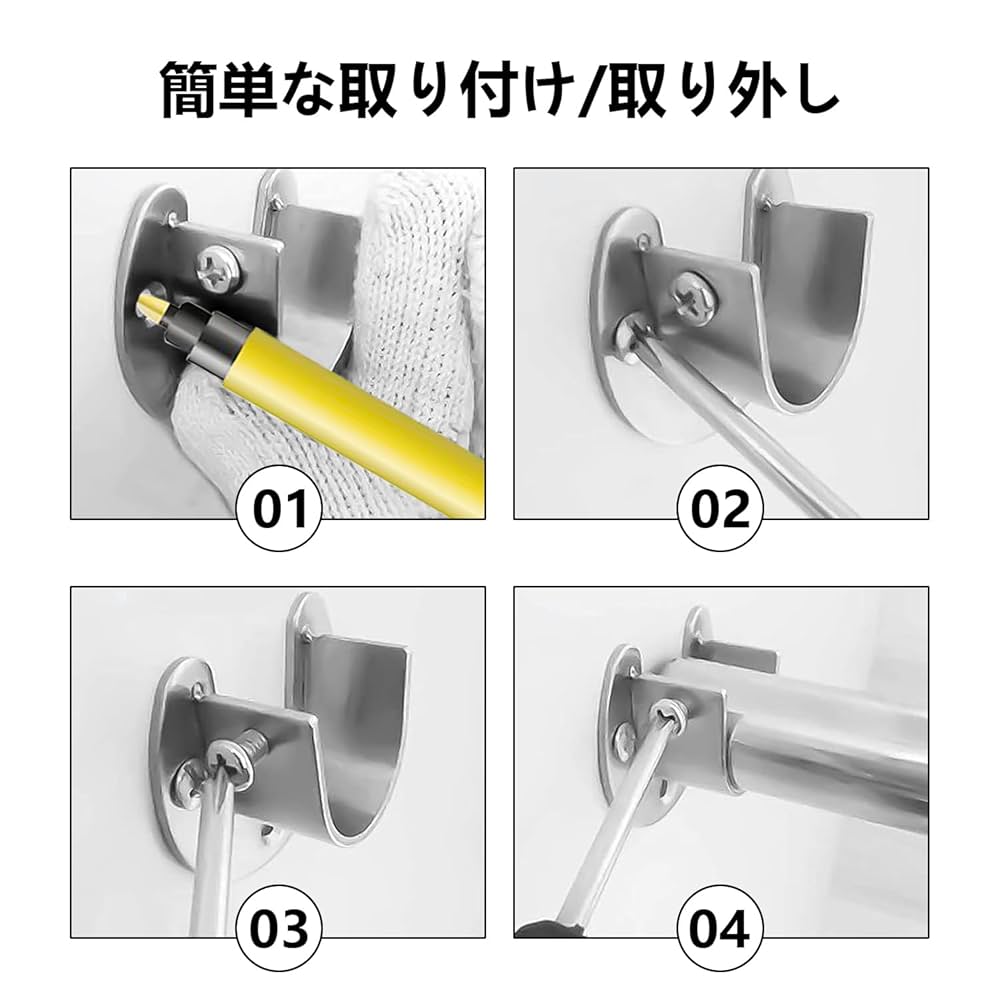 簡単な取り付け/取り外し

01

02

03

04