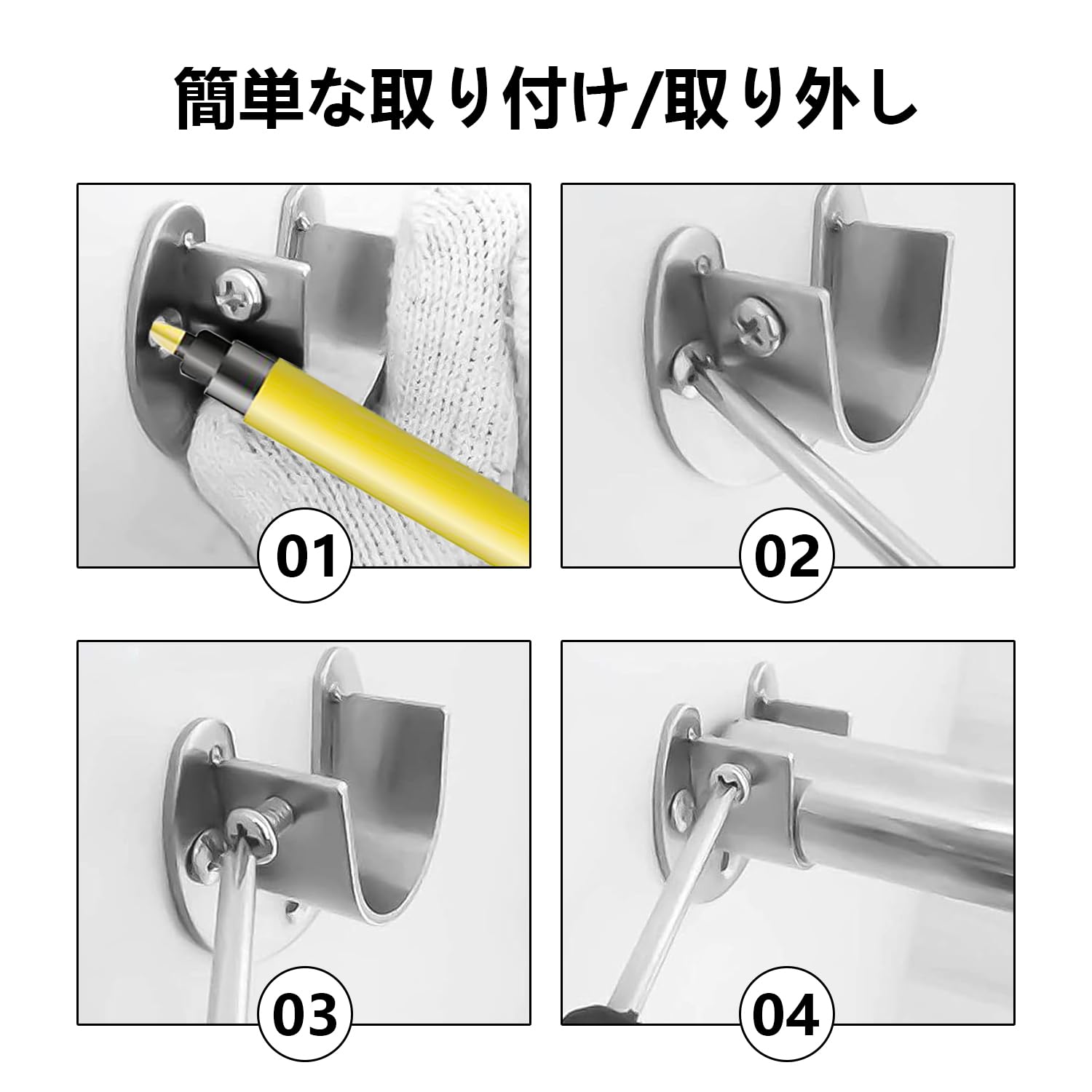 簡単な取り付け/取り外し

01

02

03

04