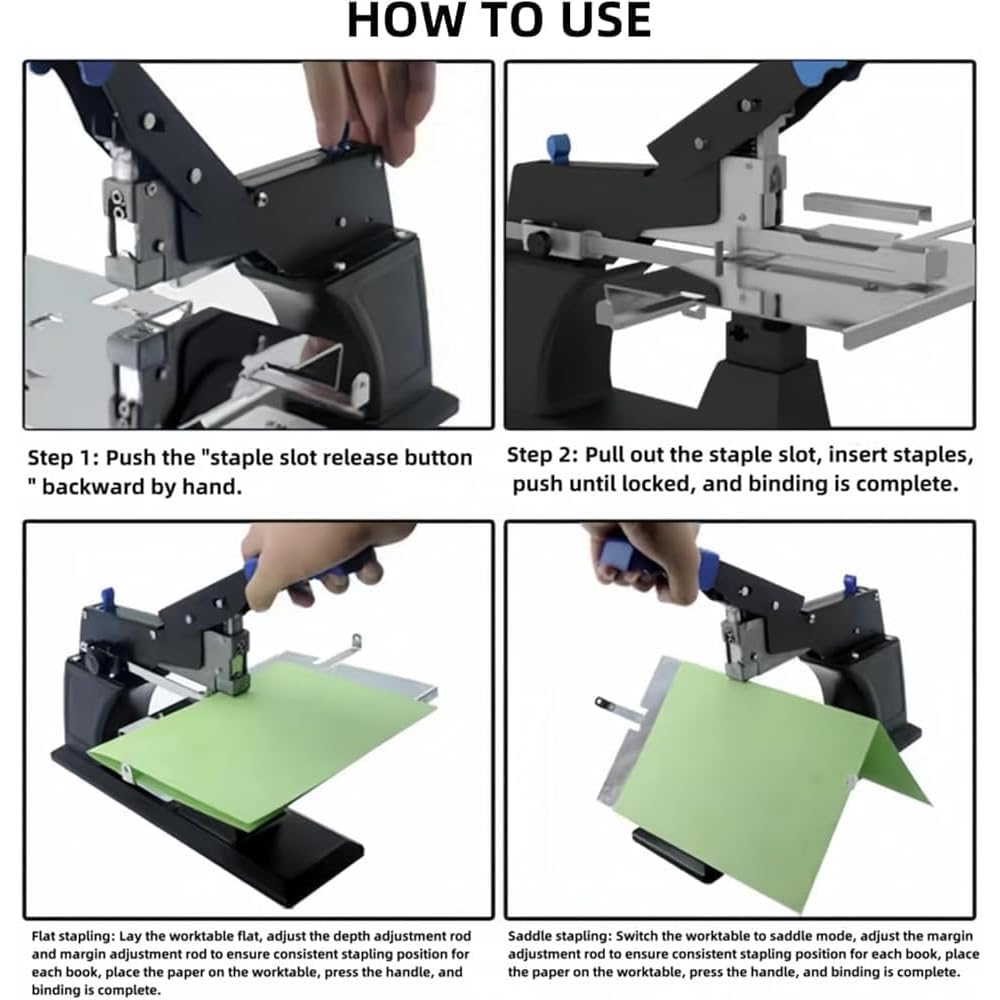 HOW TO USE

Step 1: Push the "staple slot release button " backward by hand.

Step 2: Pull out the staple slot, insert staples, push until locked, and binding is complete.

Flat stapling: Lay the worktable flat, adjust the depth adjustment rod and margin adjustment rod to ensure consistent stapling position for each book, place the paper on the worktable, press the handle, and binding is complete.

Saddle stapling: Switch the worktable to saddle mode, adjust the margin adjustment rod to ensure consistent stapling position for each book, place the paper on the worktable, press the handle, and binding is complete.