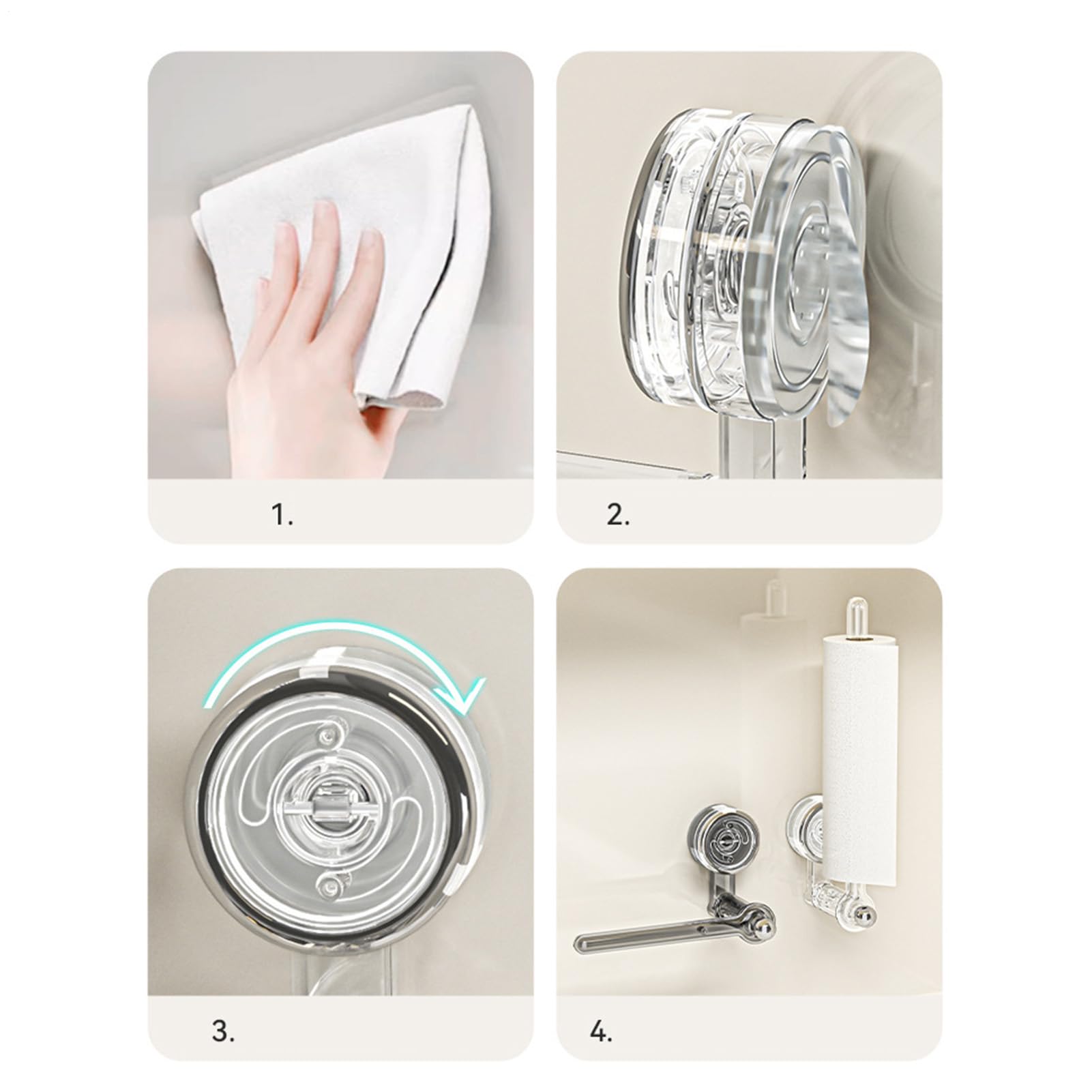 1.

2.

3.

4.