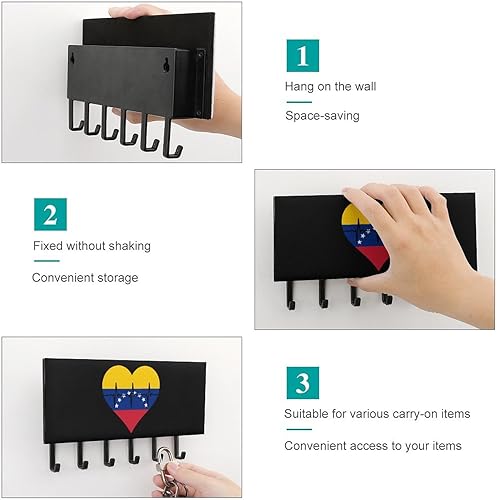 1

Hang on the wall

Space-saving

2

Fixed without shaking

Convenient storage

3

Suitable for various carry-on items

Convenient access to your items