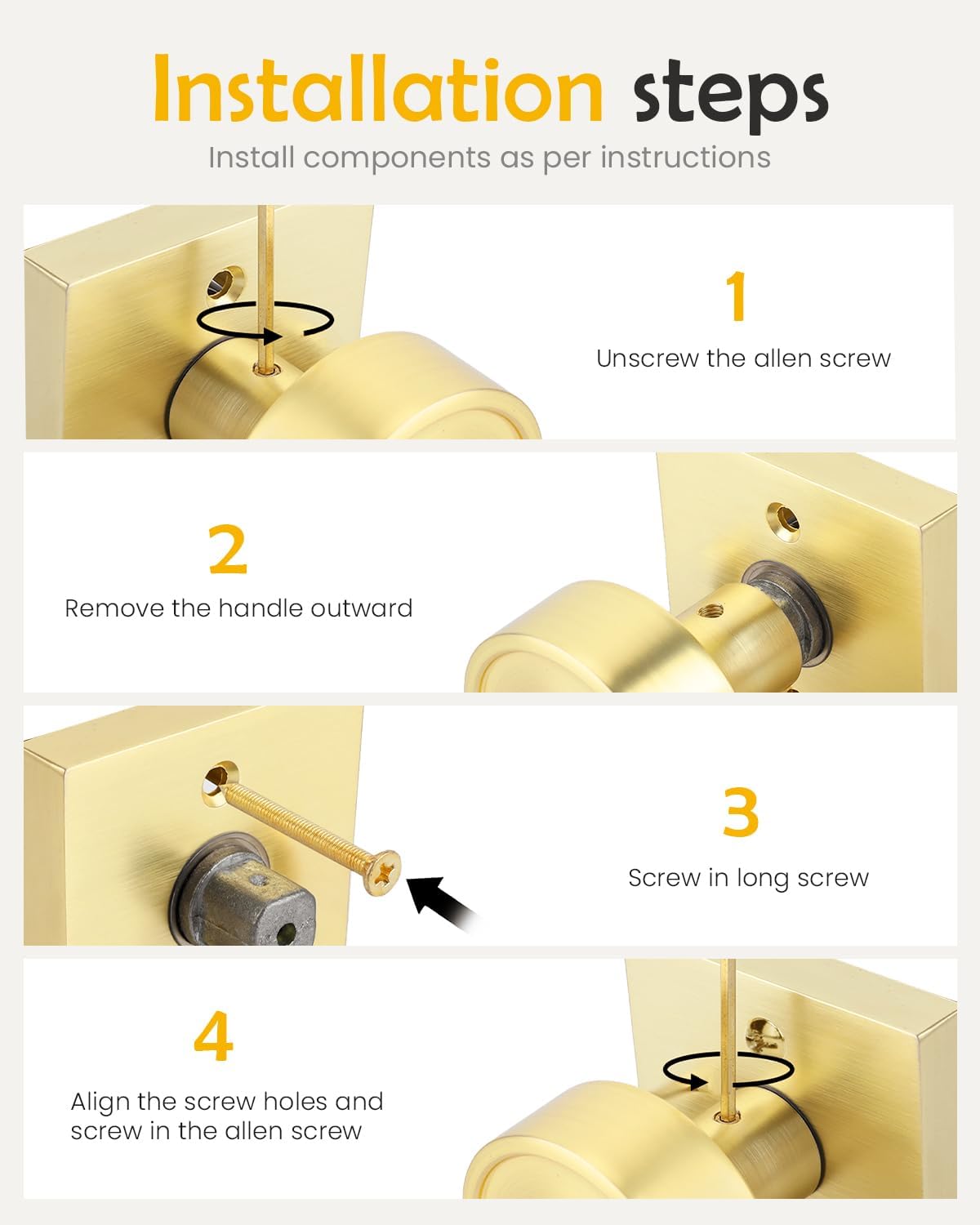 Installation steps

Install components as per instructions

1

Unscrew the allen screw

2

Remove the handle outward

3

Screw in long screw

4

Align the screw holes and screw in the allen screw