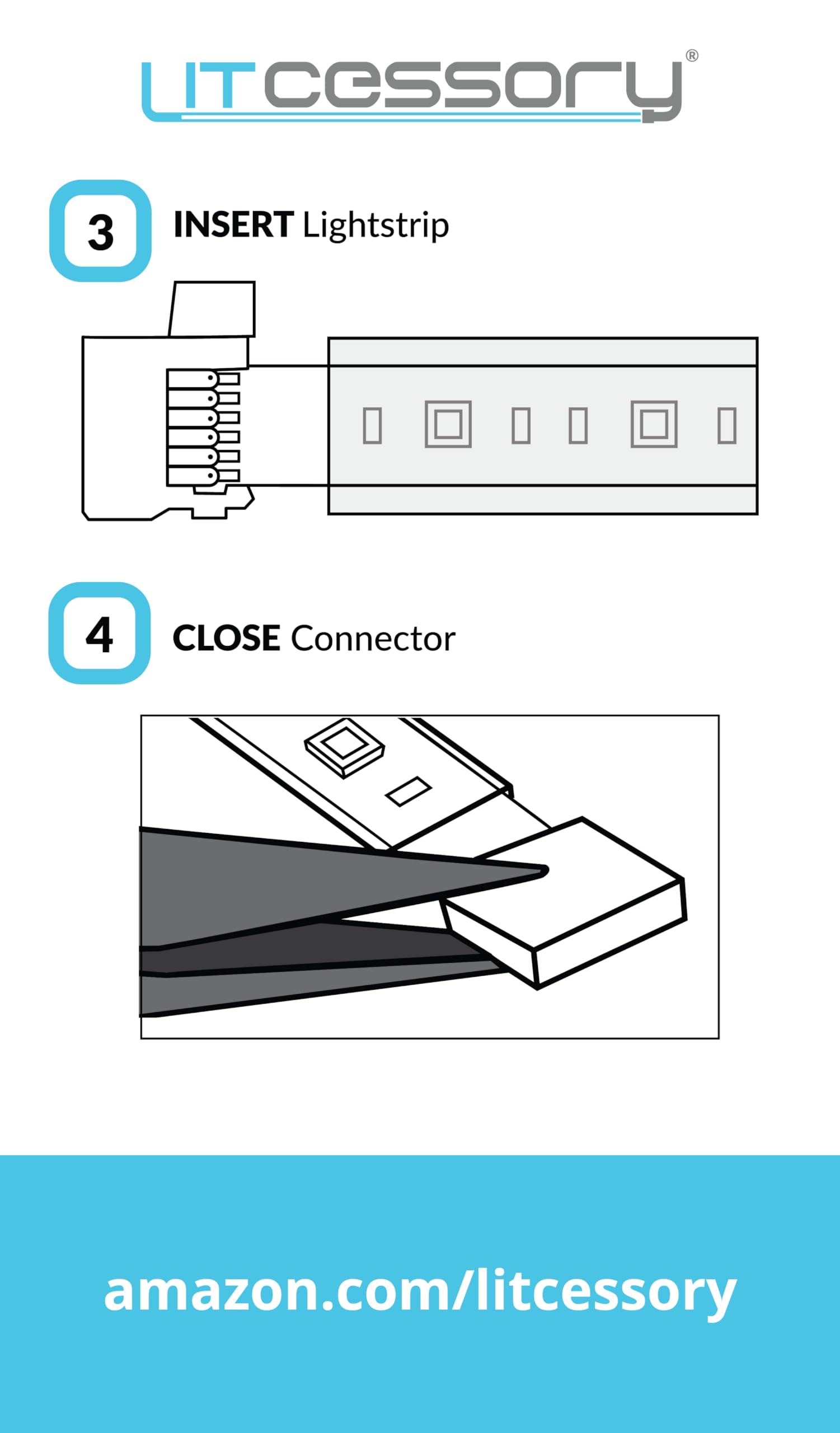 LITcessory®

3 INSERT Lightstrip

4 CLOSE Connector

amazon.com/litcessory