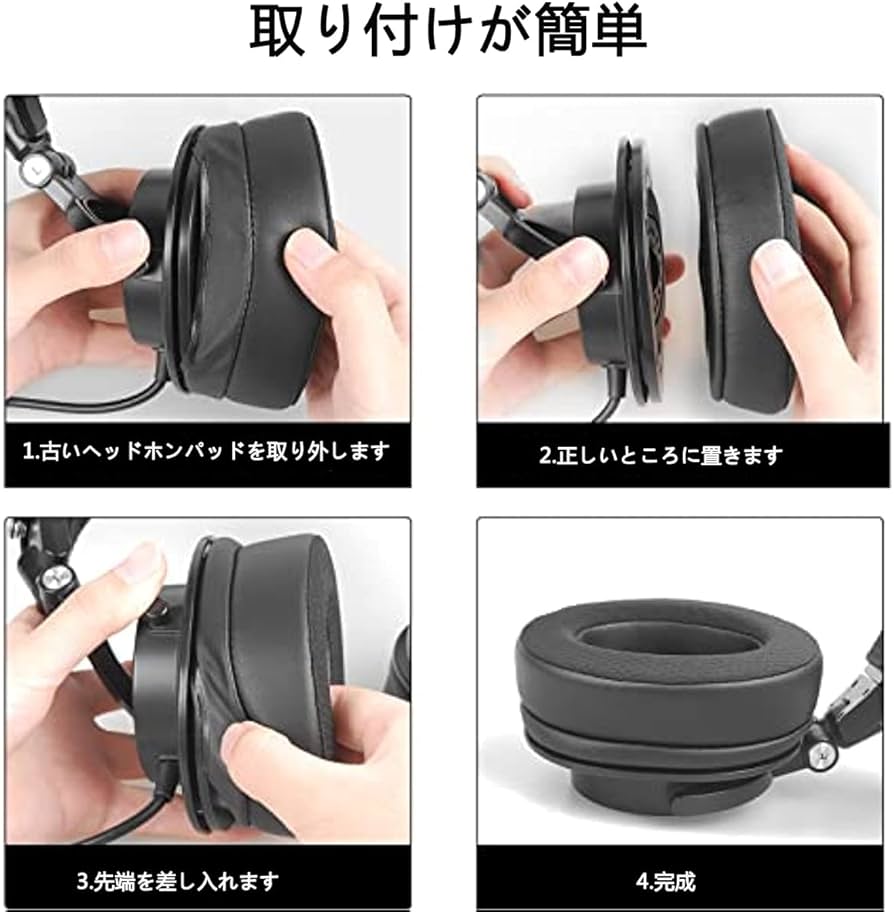 取り付けが簡単

1.古いヘッドホンパッドを取り外します

2.正しいところに置きます

3.先端を差し入れます

4.完成