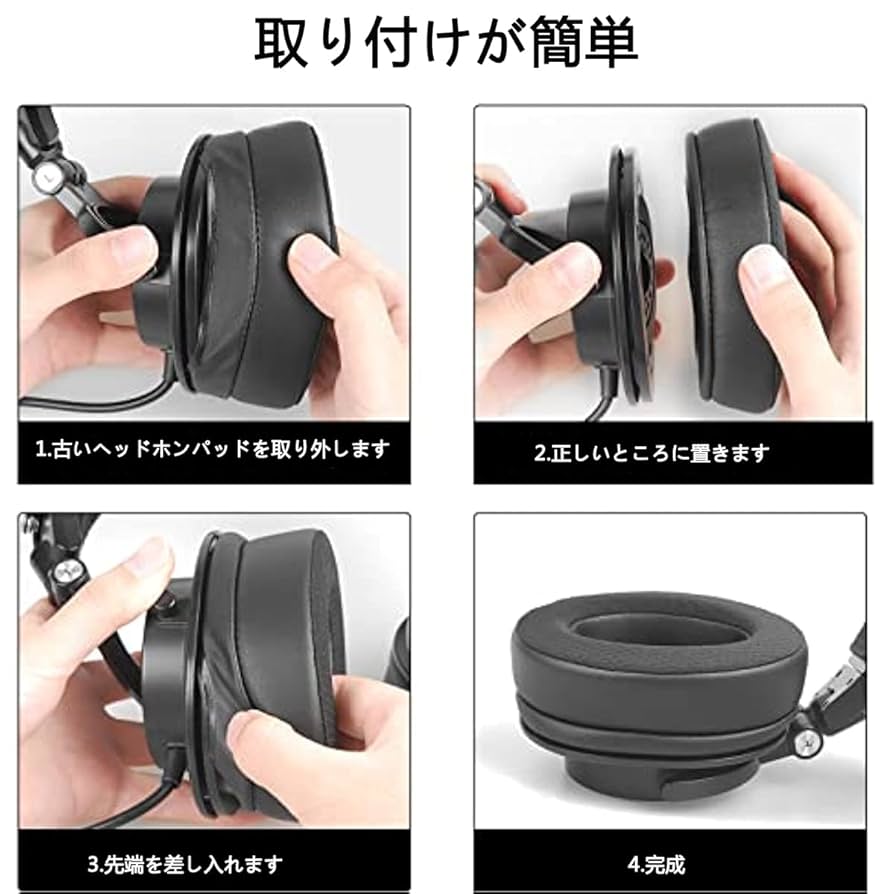 取り付けが簡単

1.古いヘッドホンパッドを取り外します

2.正しいところに置きます

3.先端を差し入れます

4.完成