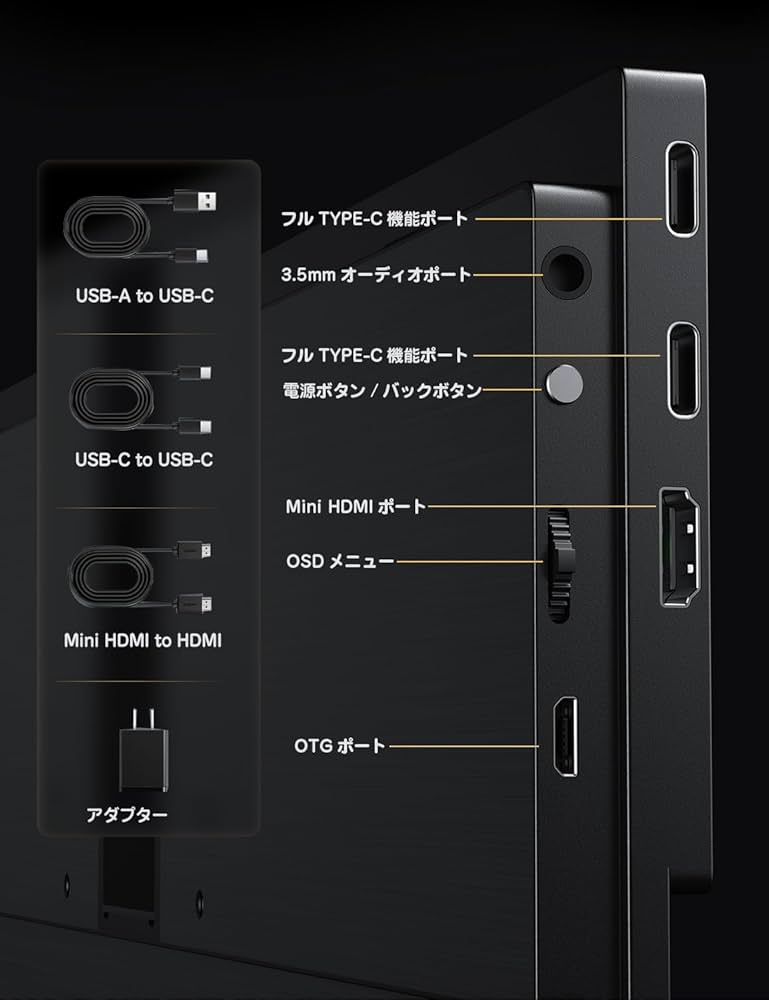 USB-A to USB-C

USB-C to USB-C

Mini HDMI to HDMI

アダプター

フル TYPE-C 機能ポート

3.5mm オーディオポート

フル TYPE-C 機能ポート

電源ボタン / バックボタン

Mini HDMI ポート

OSD メニュー

OTG ポート