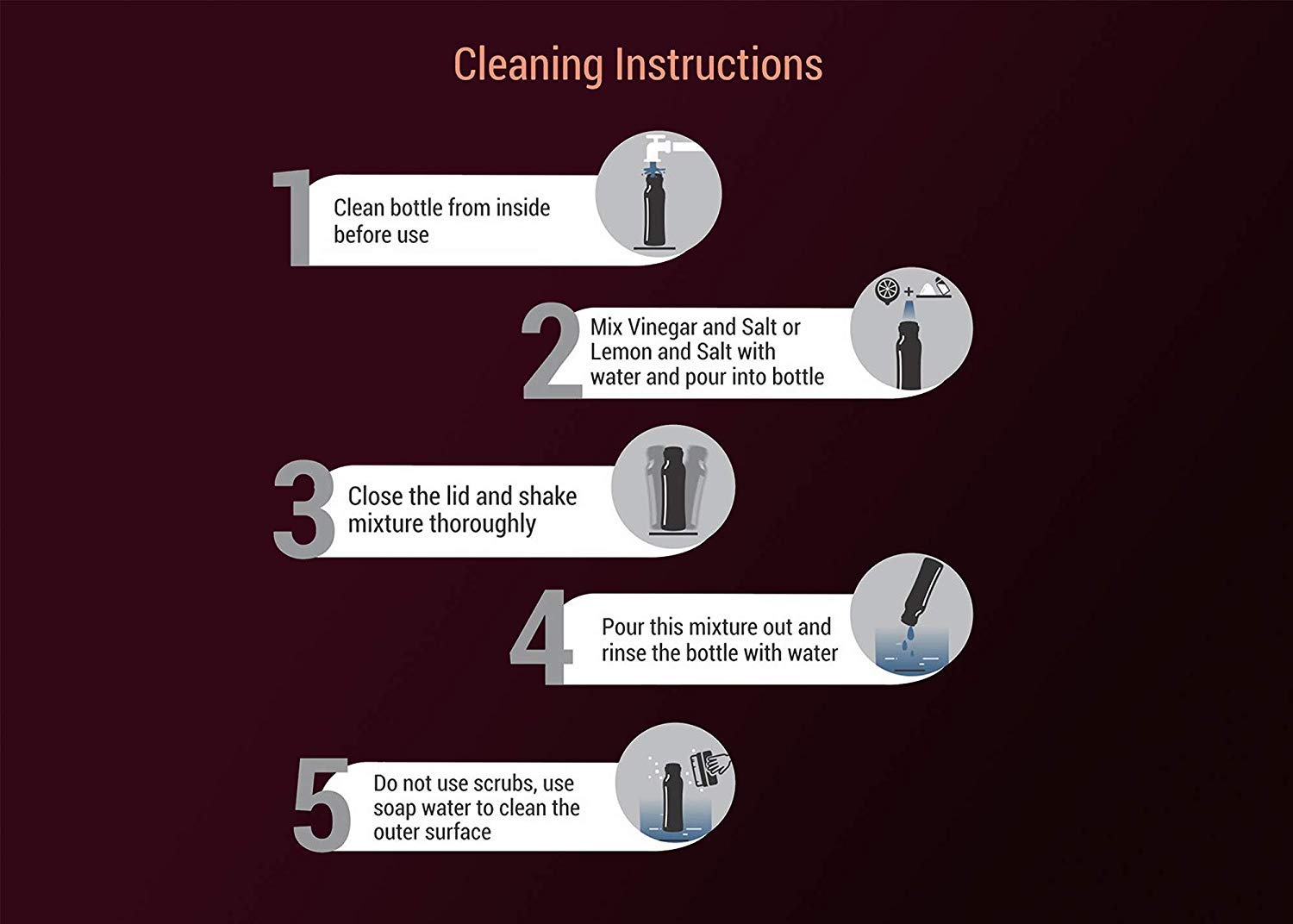 Cleaning Instructions

1 Clean bottle from inside before use

2 Mix Vinegar and Salt or Lemon and Salt with water and pour into bottle

3 Close the lid and shake mixture thoroughly

4 Pour this mixture out and rinse the bottle with water

5 Do not use scrubs, use soap water to clean the outer surface