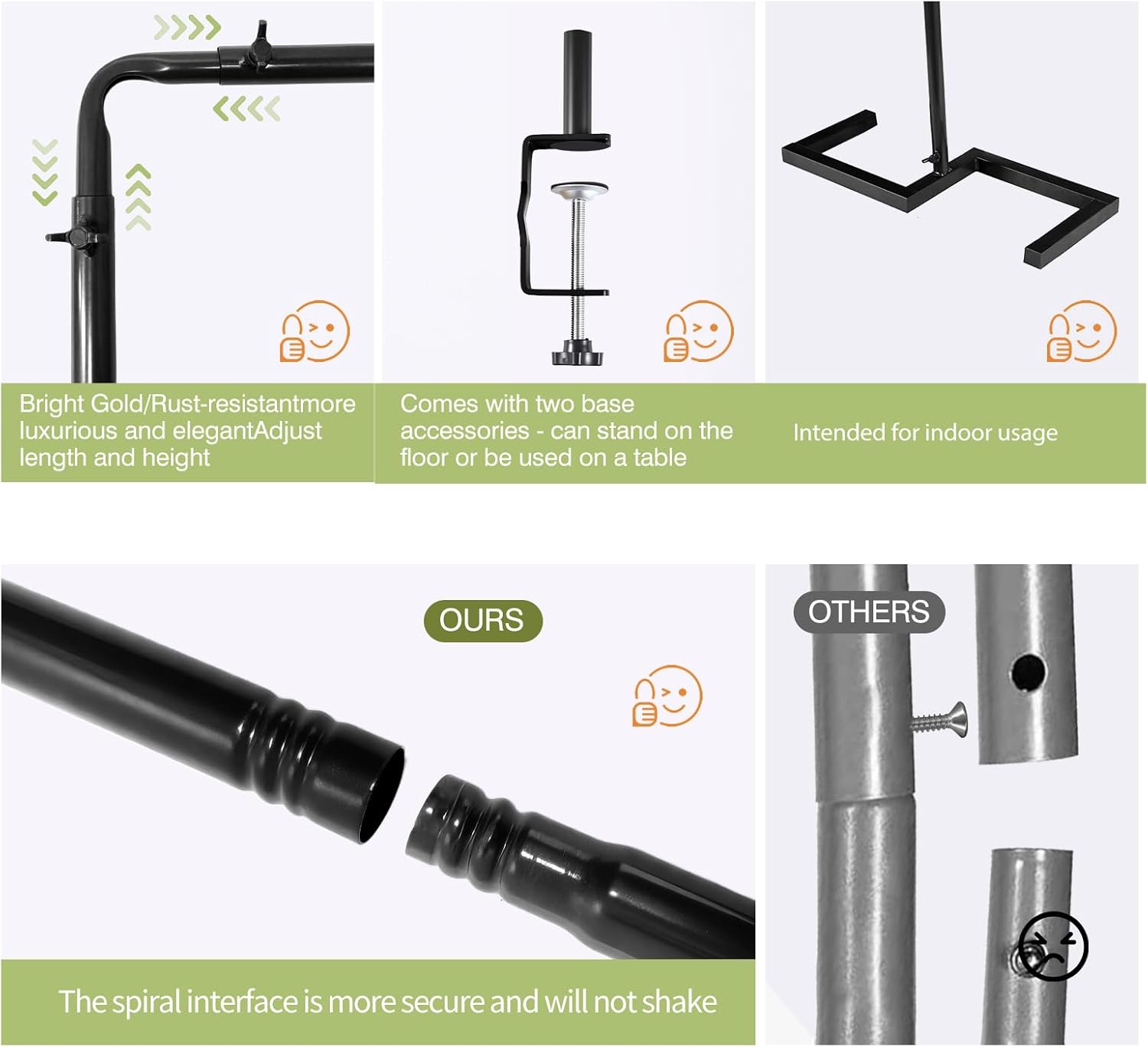 Bright Gold/Rust-resistantmore luxurious and elegantAdjust length and height

Comes with two base accessories - can stand on the floor or be used on a table

Intended for indoor usage

OURS

OTHERS

The spiral interface is more secure and will not shake