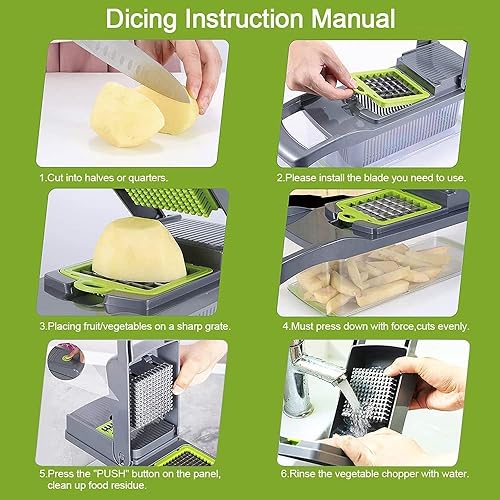 Dicing Instruction Manual

1.Cut into halves or quarters.

2.Please install the blade you need to use.

3.Placing fruit/vegetables on a sharp grate.

4.Must press down with force,cuts evenly.

5.Press the "PUSH" button on the panel, clean up food residue.

6.Rinse the vegetable chopper with water.