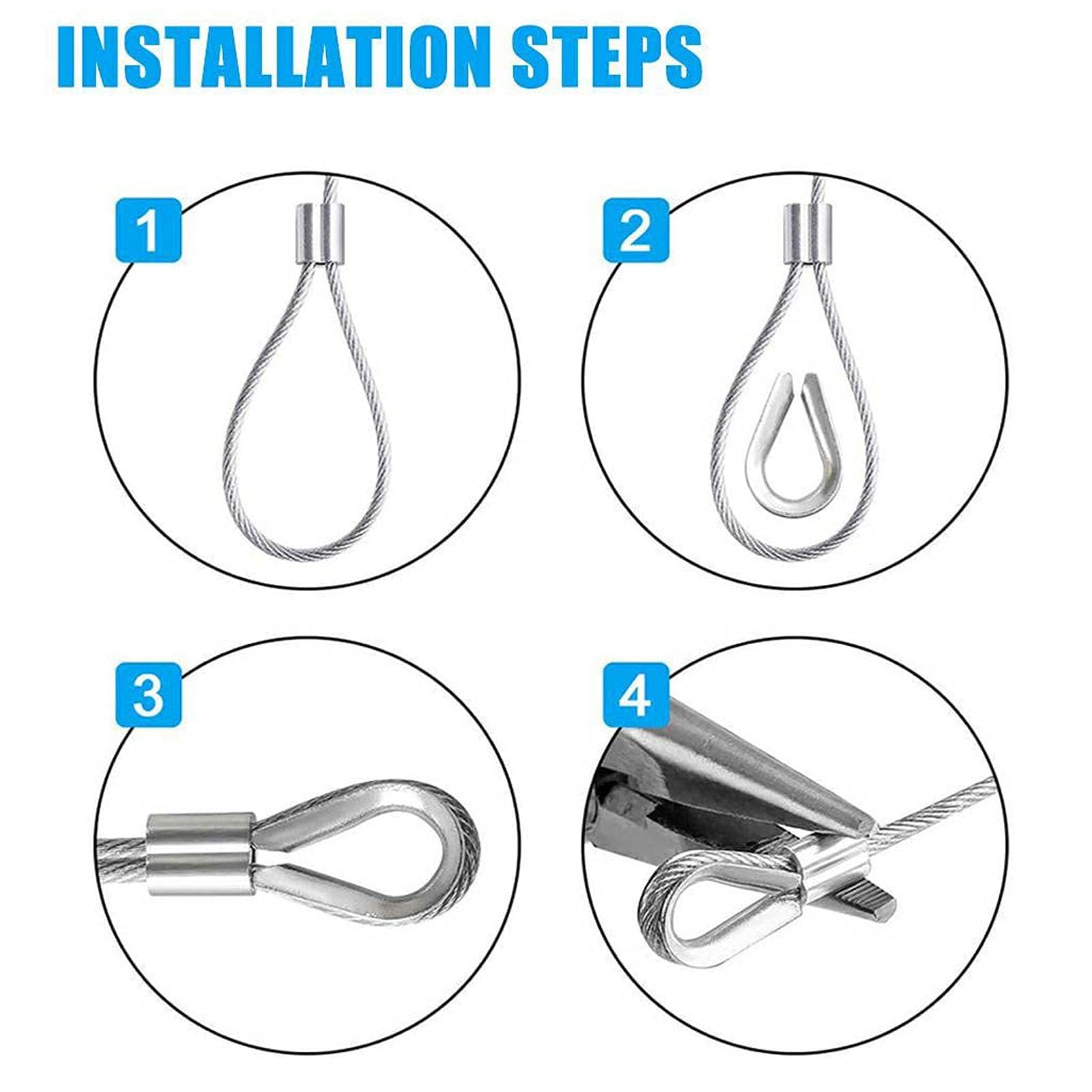 INSTALLATION STEPS

1

2

3

4