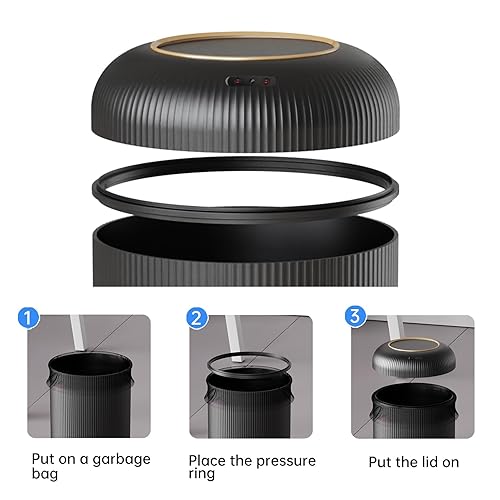 1
Put on a garbage bag

2
Place the pressure ring

3
Put the lid on