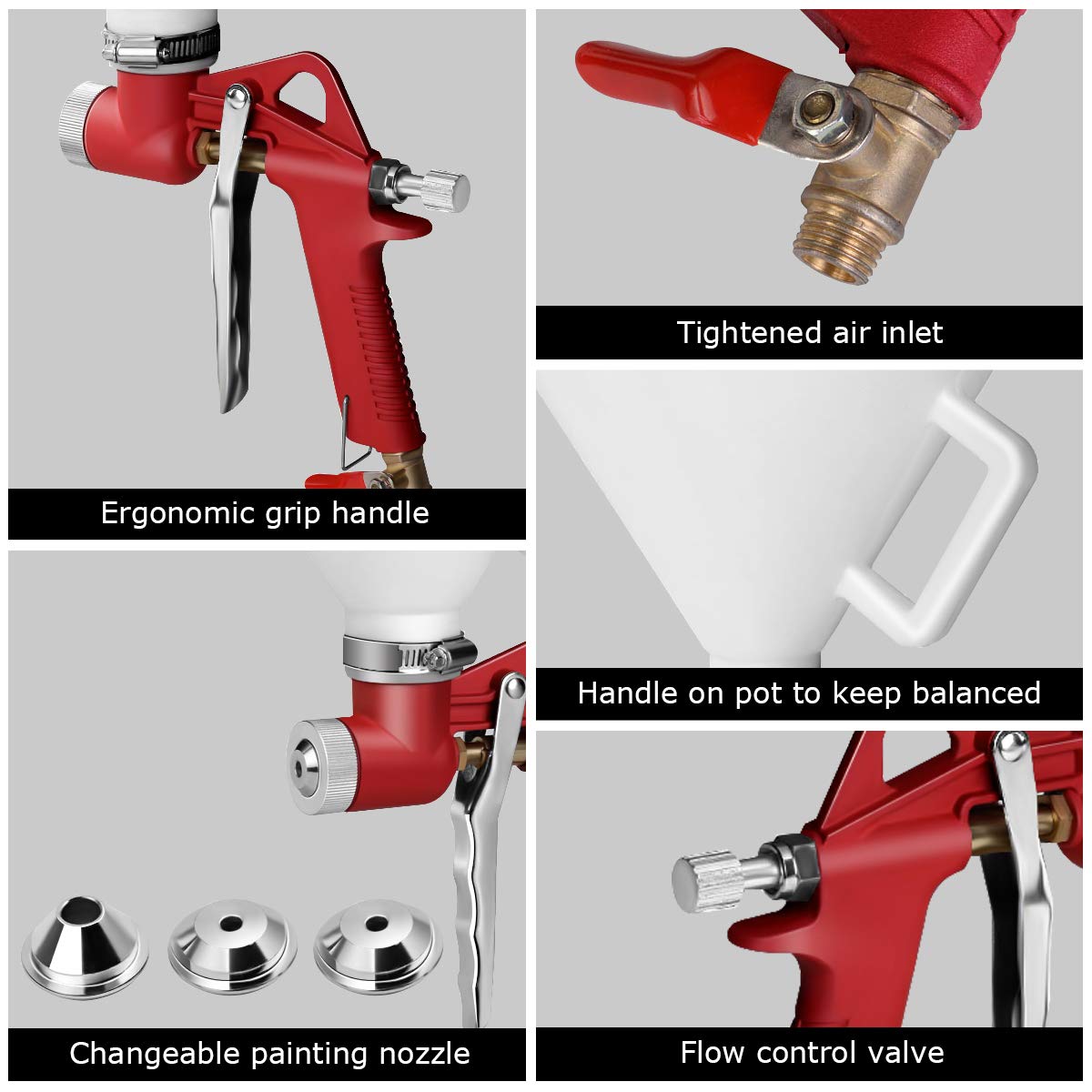 Ergonomic grip handle

Changeable painting nozzle

Tightened air inlet

Handle on pot to keep balanced

Flow control valve