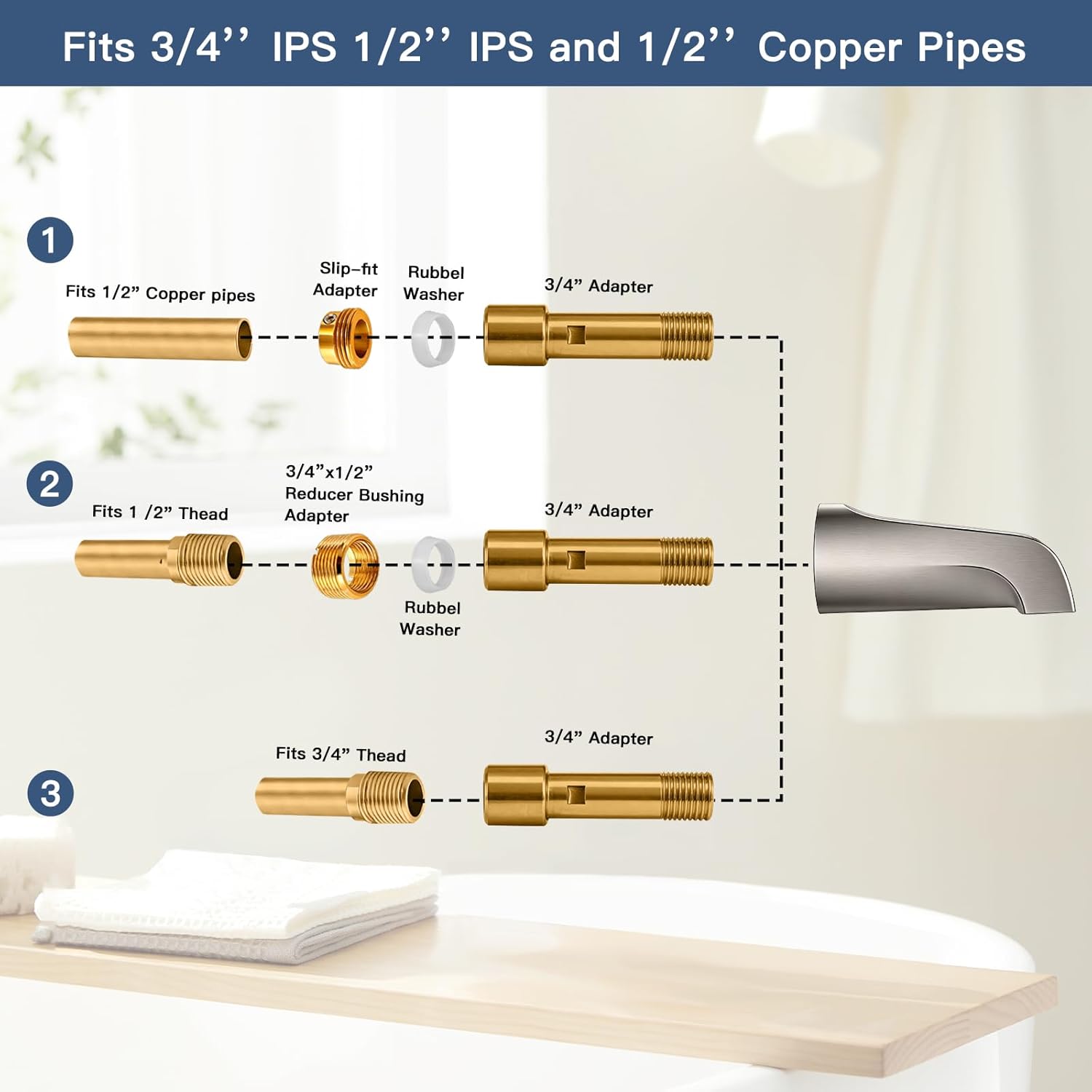 Fits 3/4'' IPS 1/2'' IPS and 1/2'' Copper Pipes

1

Fits 1/2” Copper pipes

Slip-fit Adapter

Rubbel Washer

3/4” Adapter

2

Fits 1 /2” Thead

3/4”x1/2” Reducer Bushing Adapter

Rubbel Washer

3/4” Adapter

3

Fits 3/4” Thead

3/4” Adapter