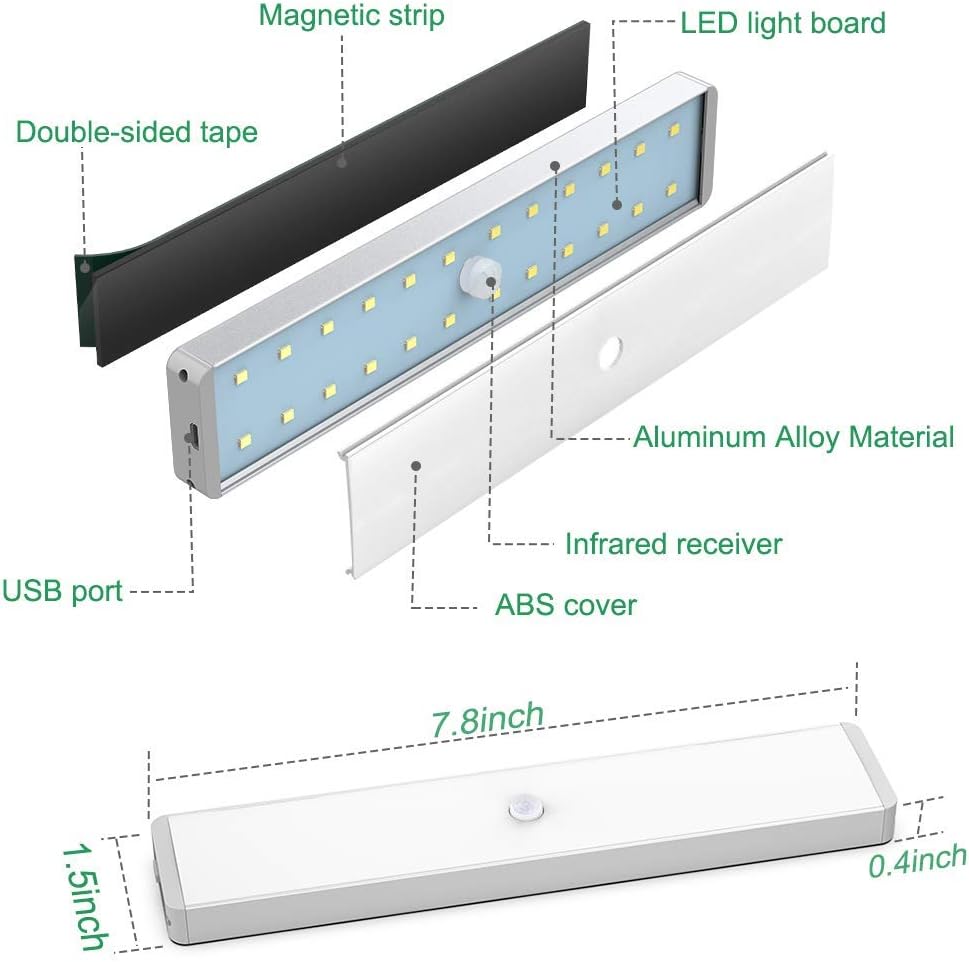 Magnetic strip

LED light board

Double-sided tape

Aluminum Alloy Material

Infrared receiver

USB port

ABS cover

7.8inch

1.5inch

0.4inch