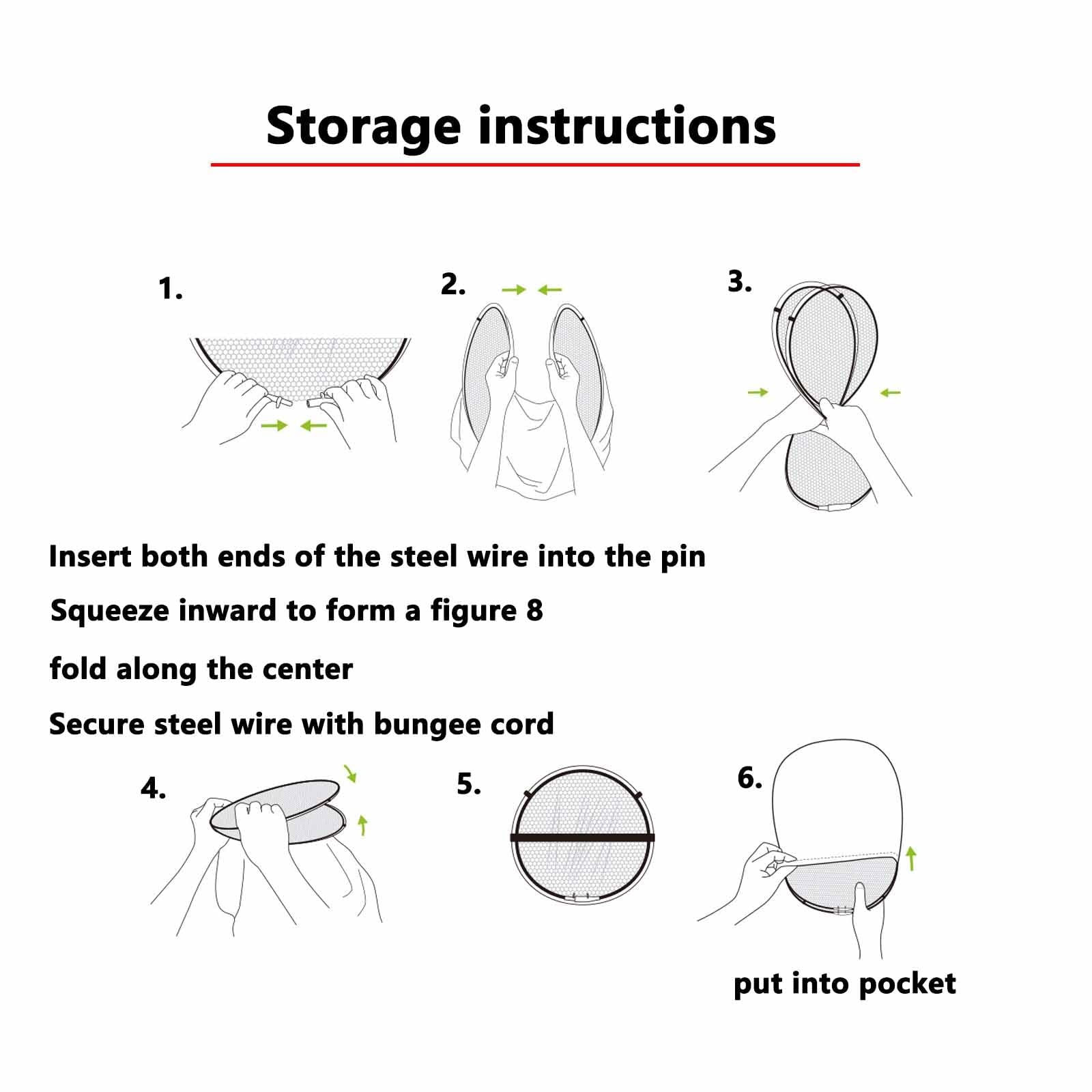 Storage instructions

1.

2.

3.

Insert both ends of the steel wire into the pin

Squeeze inward to form a figure 8

fold along the center

Secure steel wire with bungee cord

4.

5.

6.

put into pocket