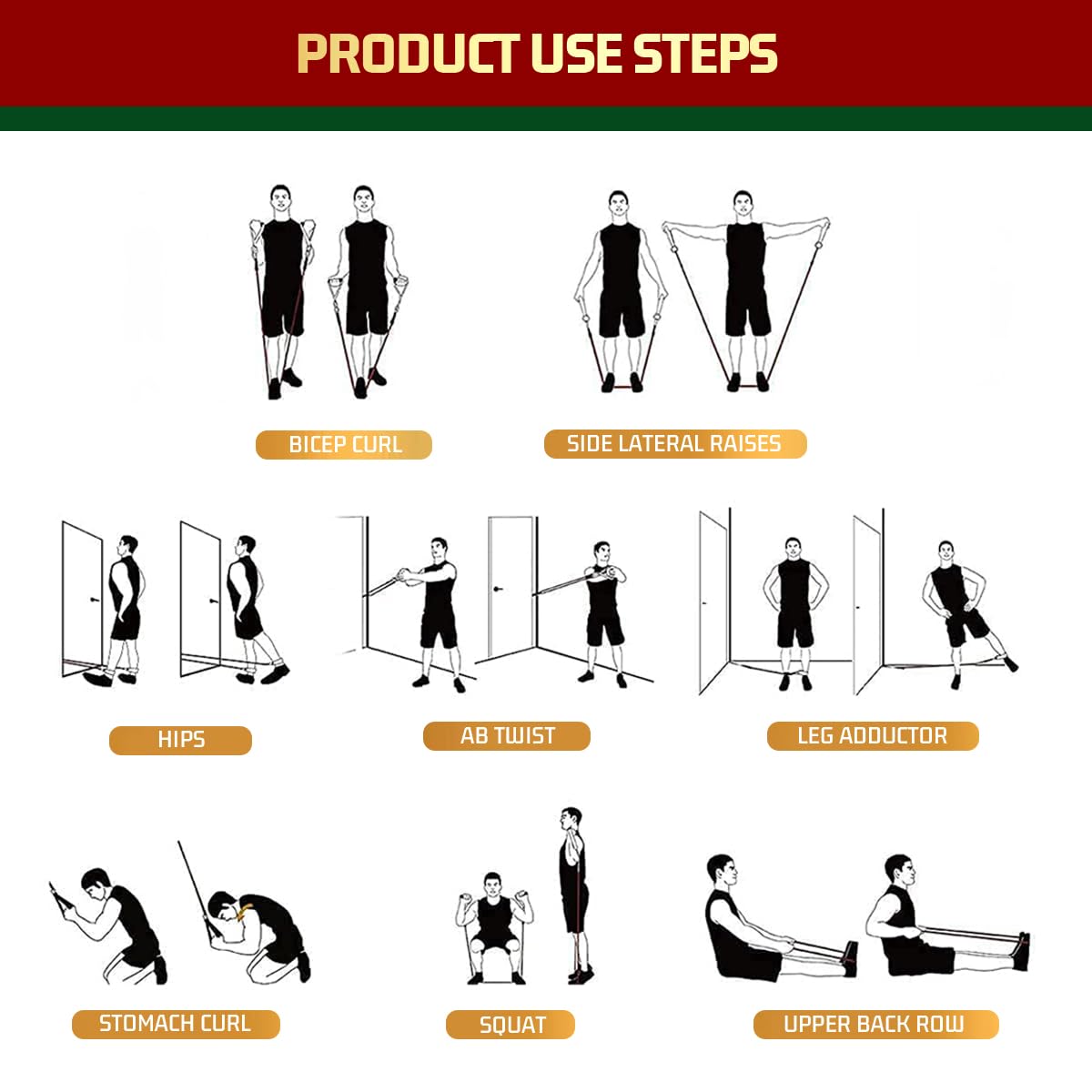 PRODUCT USE STEPS

BICEP CURL

SIDE LATERAL RAISES

HIPS

AB TWIST

LEG ADDUCTOR

STOMACH CURL

SQUAT

UPPER BACK ROW