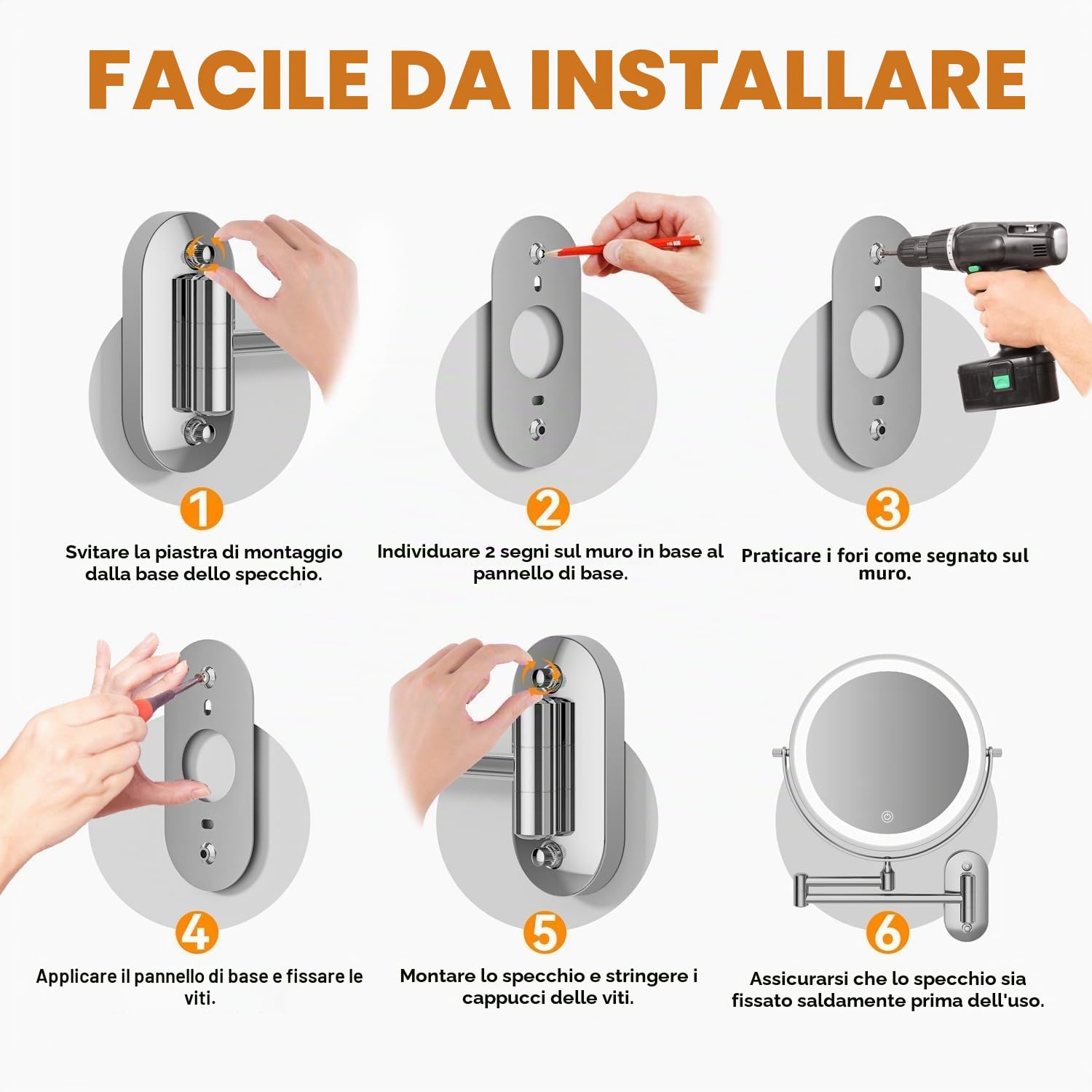 FACILE DA INSTALLARE

1
Svitare la piastra di montaggio dalla base dello specchio.

2
Individuare 2 segni sul muro in base al pannello di base.

3
Praticare i fori come segnato sul muro.

4
Applicare il pannello di base e fissare le viti.

5
Montare lo specchio e stringere i cappucci delle viti.

6
Assicurarsi che lo specchio sia fissato saldamente prima dell'uso.