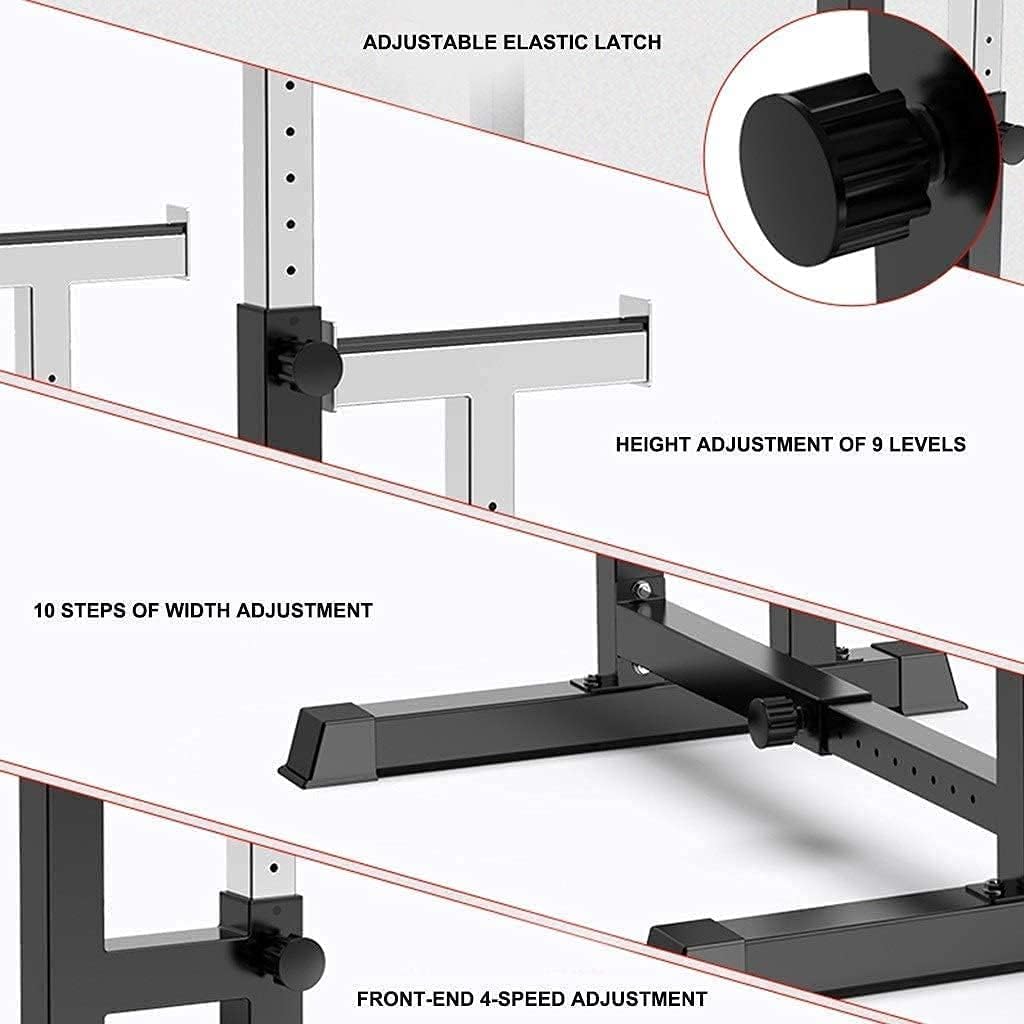 ADJUSTABLE ELASTIC LATCH

HEIGHT ADJUSTMENT OF 9 LEVELS

10 STEPS OF WIDTH ADJUSTMENT

FRONT-END 4-SPEED ADJUSTMENT