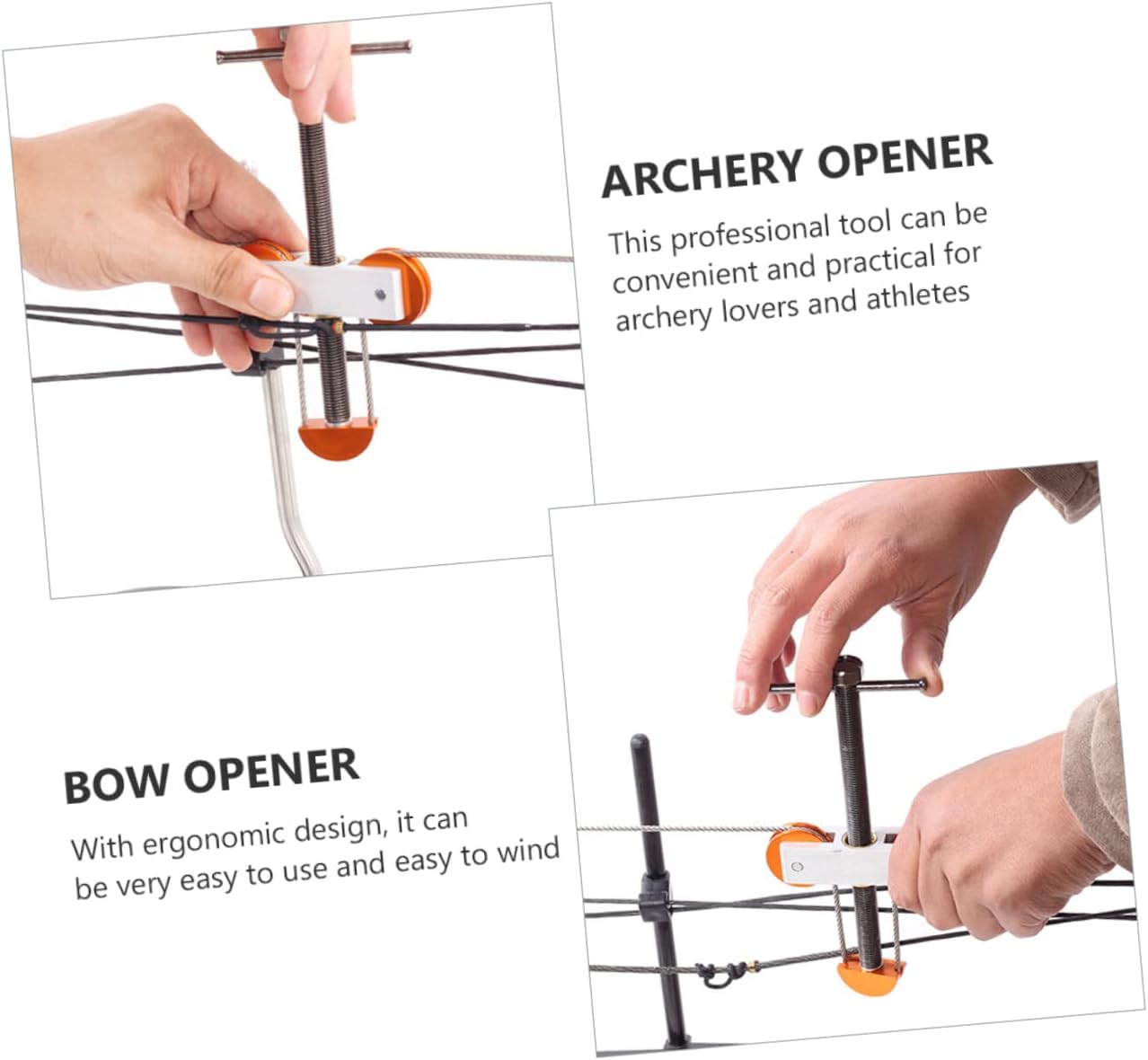 ARCHERY OPENER

This professional tool can be convenient and practical for archery lovers and athletes

BOW OPENER

With ergonomic design, it can be very easy to use and easy to wind