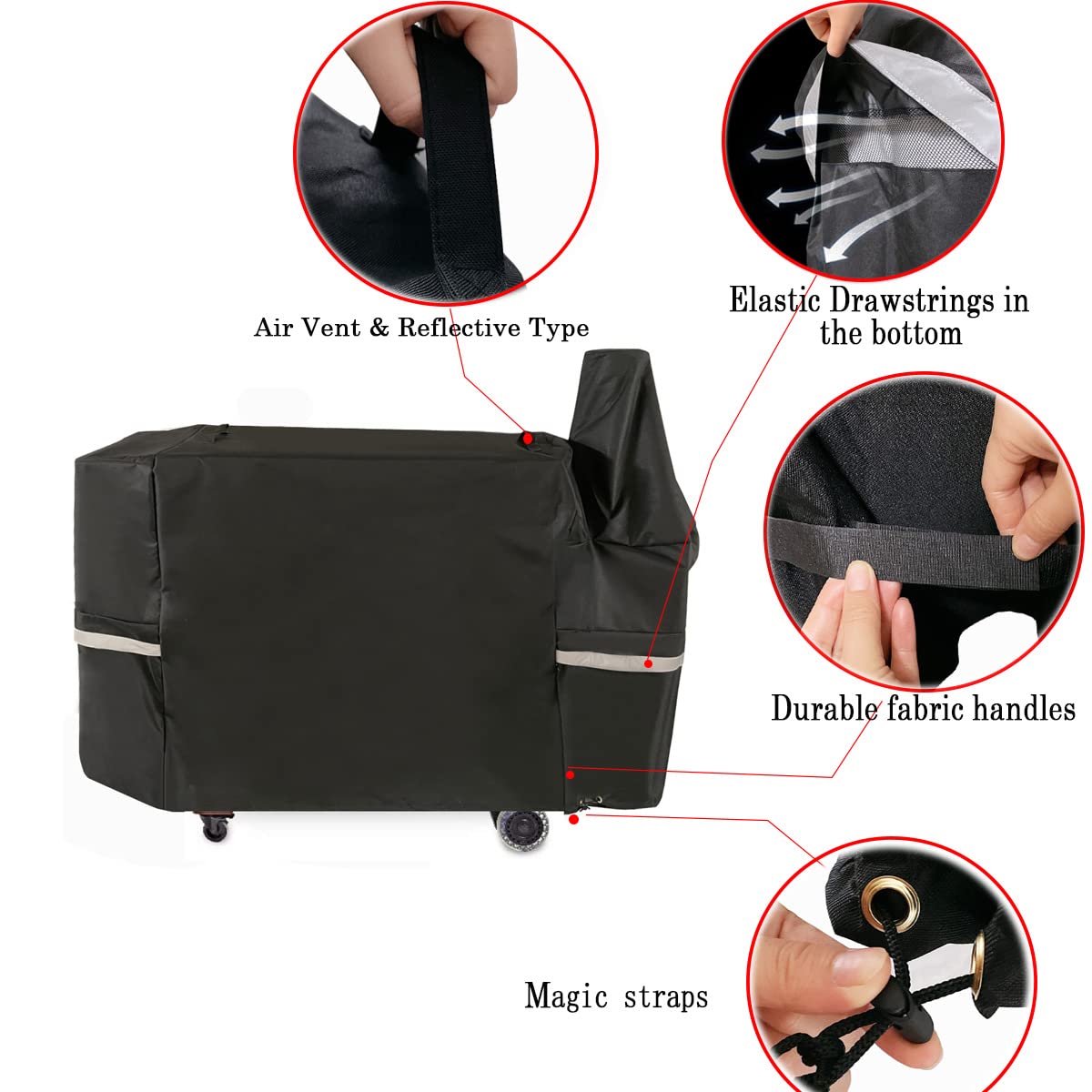 Air Vent & Reflective Type

Elastic Drawstrings in the bottom

Durable fabric handles

Magic straps