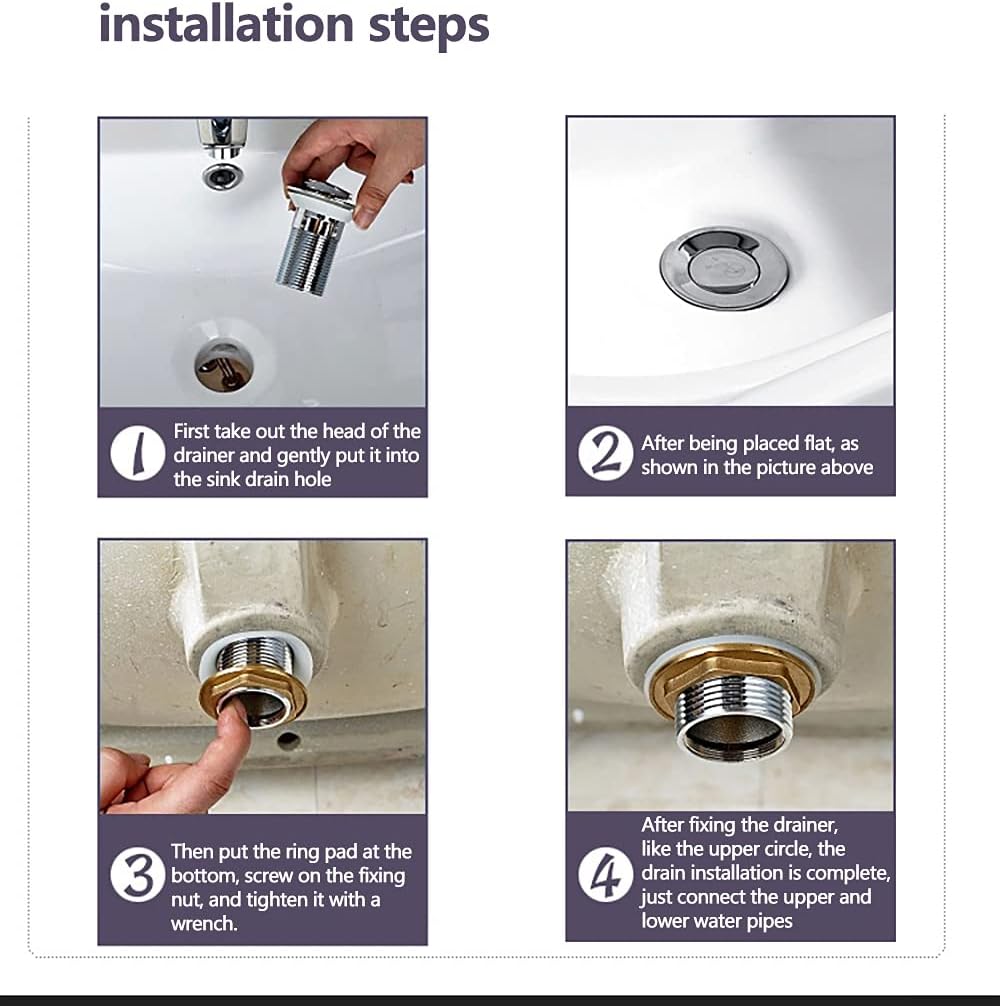 installation steps

1 First take out the head of the drainer and gently put it into the sink drain hole

2 After being placed flat, as shown in the picture above

3 Then put the ring pad at the bottom, screw on the fixing nut, and tighten it with a wrench.

4 After fixing the drainer, like the upper circle, the drain installation is complete, just connect the upper and lower water pipes