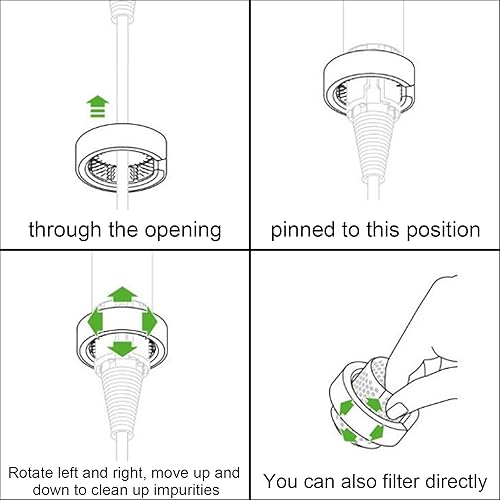 through the opening

pinned to this position

Rotate left and right, move up and down to clean up impurities

You can also filter directly