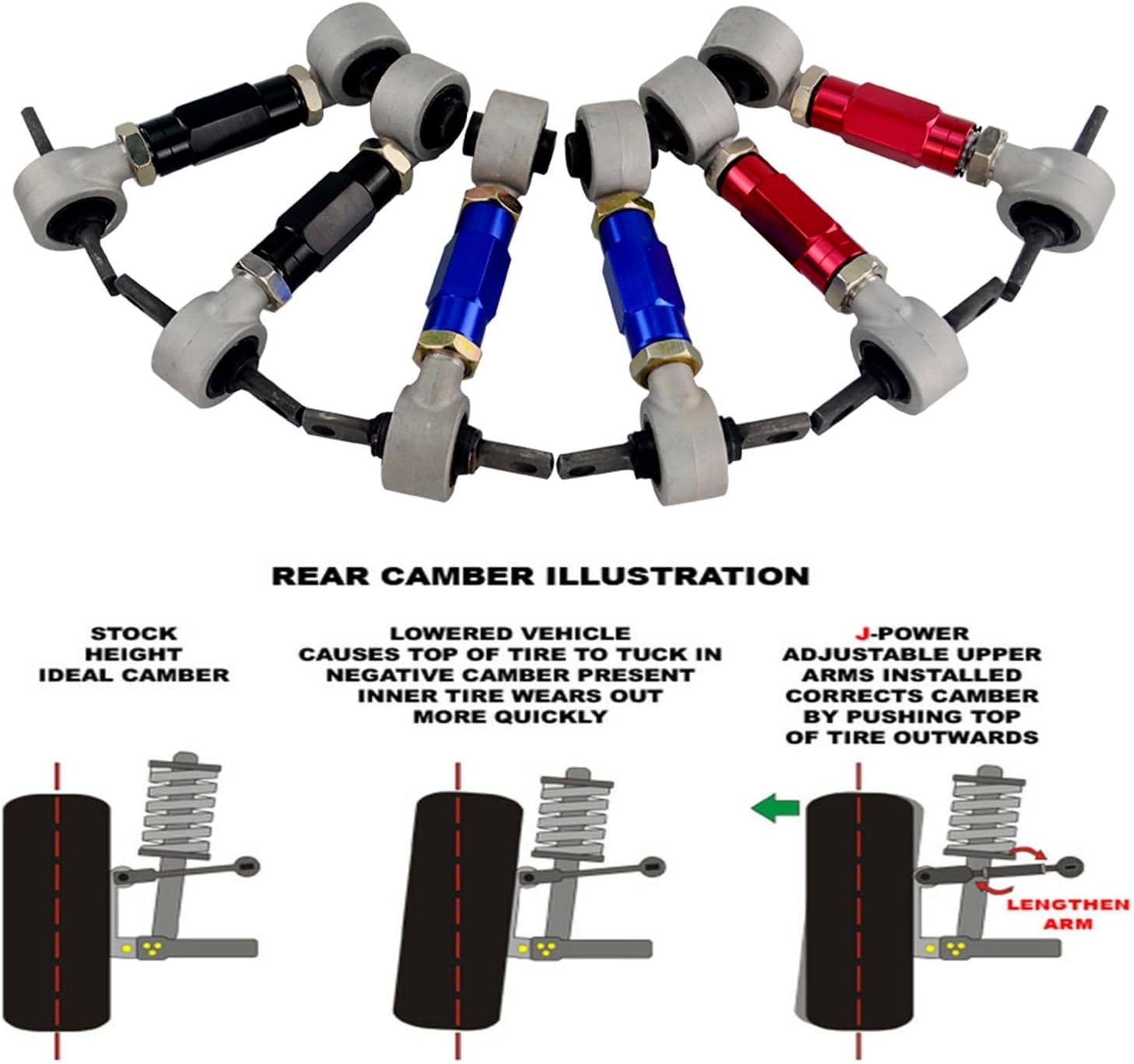 REAR CAMBER ILLUSTRATION

STOCK HEIGHT IDEAL CAMBER

LOWERED VEHICLE CAUSES TOP OF TIRE TO TUCK IN NEGATIVE CAMBER PRESENT INNER TIRE WEARS OUT MORE QUICKLY

J-POWER ADJUSTABLE UPPER ARMS INSTALLED CORRECTS CAMBER BY PUSHING TOP OF TIRE OUTWARDS

LENGTHEN ARM