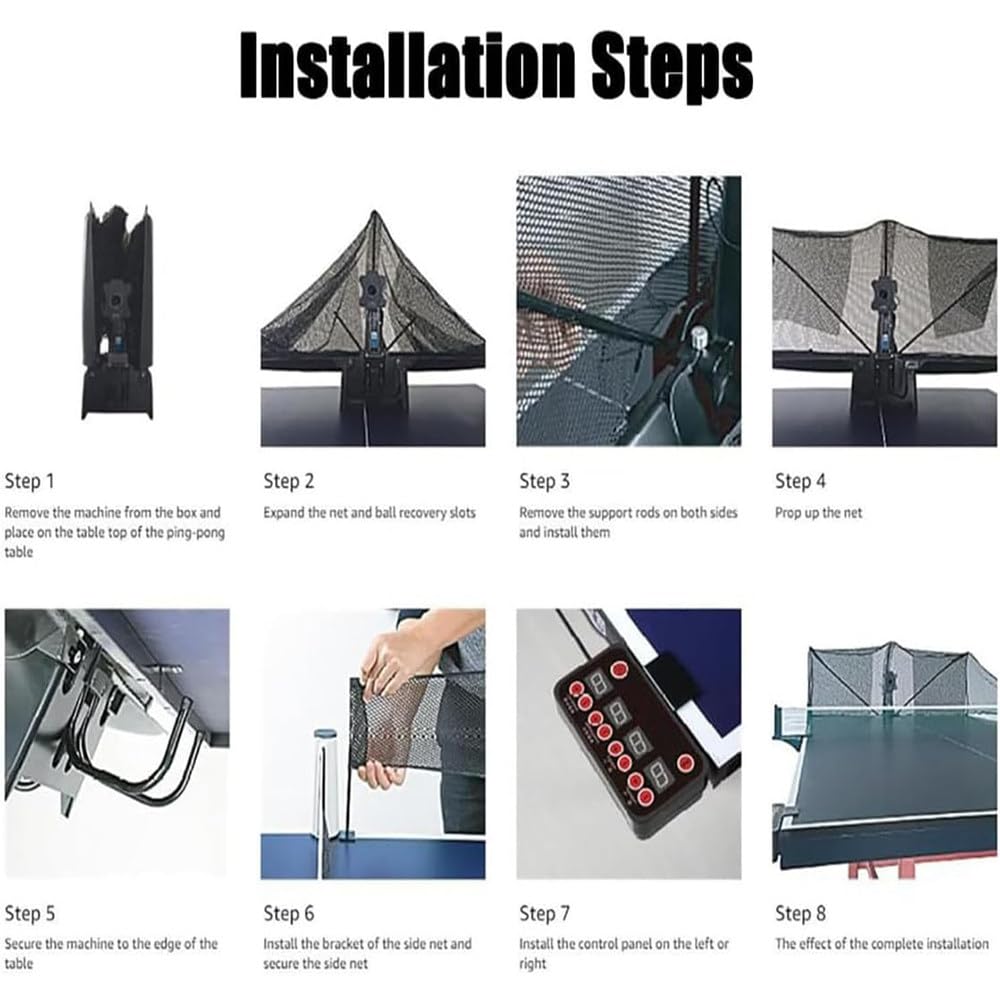 Installation Steps

Step 1
Remove the machine from the box and place on the table top of the ping-pong table

Step 2
Expand the net and ball recovery slots

Step 3
Remove the support rods on both sides and install them

Step 4
Prop up the net

Step 5
Secure the machine to the edge of the table

Step 6
Install the bracket of the side net and secure the side net

Step 7
Install the control panel on the left or right

Step 8
The effect of the complete installation