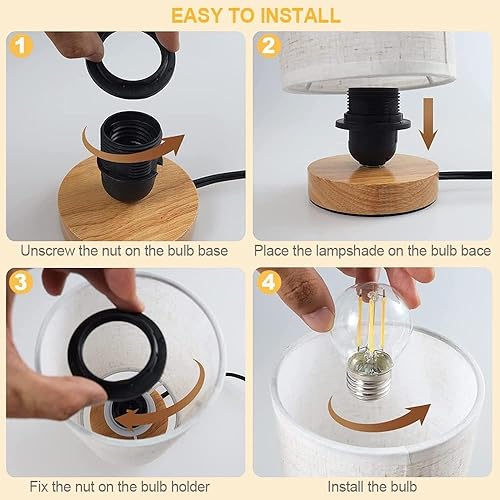 EASY TO INSTALL

1

Unscrew the nut on the bulb base

2

Place the lampshade on the bulb bace

3

Fix the nut on the bulb holder

4

Install the bulb