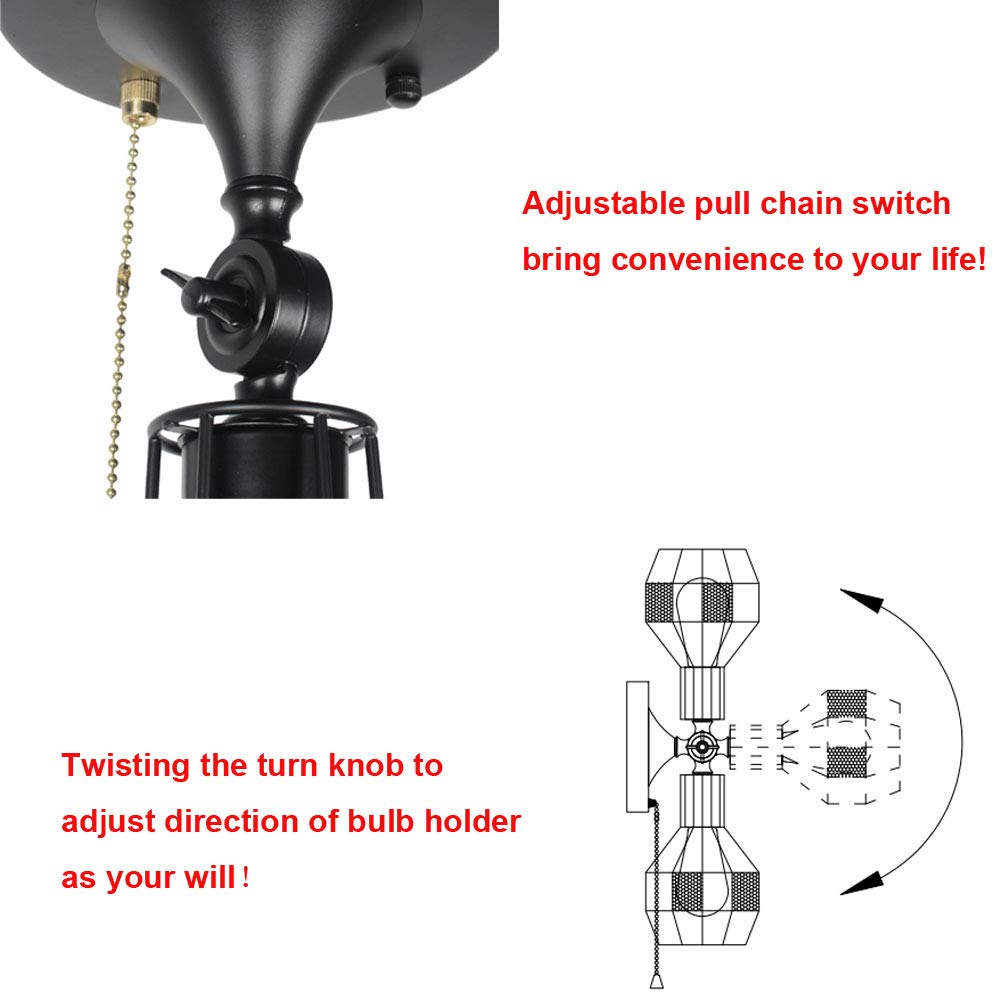 Adjustable pull chain switch bring convenience to your life!

Twisting the turn knob to adjust direction of bulb holder as your will！