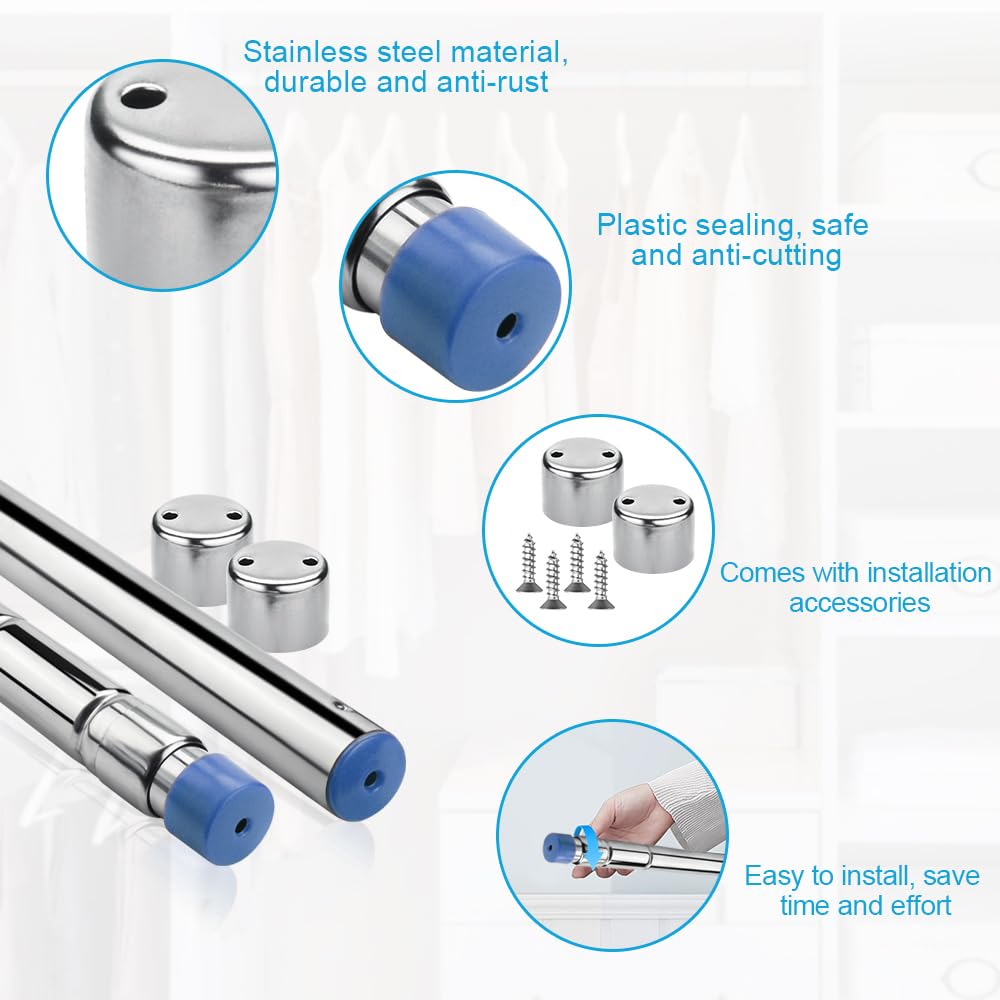 Stainless steel material, durable and anti-rust

Plastic sealing, safe and anti-cutting

Comes with installation accessories

Easy to install, save time and effort