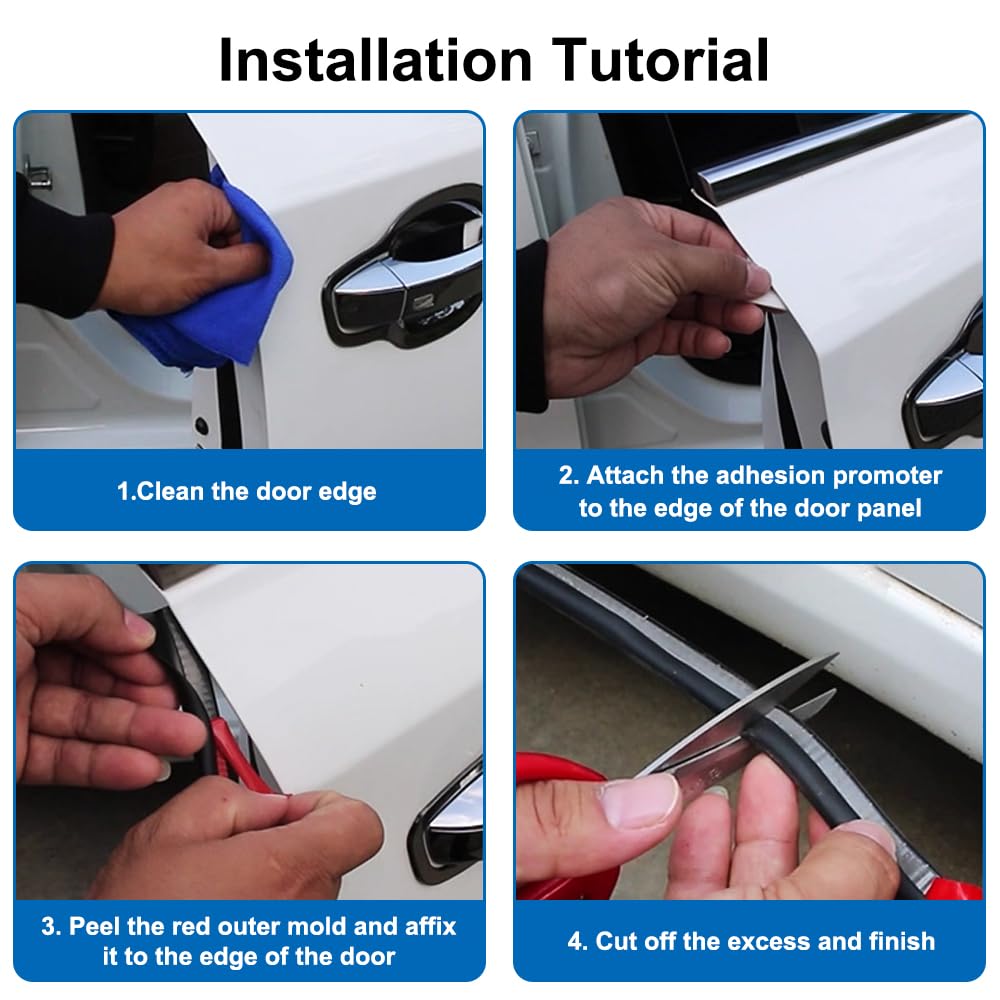 Installation Tutorial

1.Clean the door edge

2. Attach the adhesion promoter to the edge of the door panel

3. Peel the red outer mold and affix it to the edge of the door

4. Cut off the excess and finish