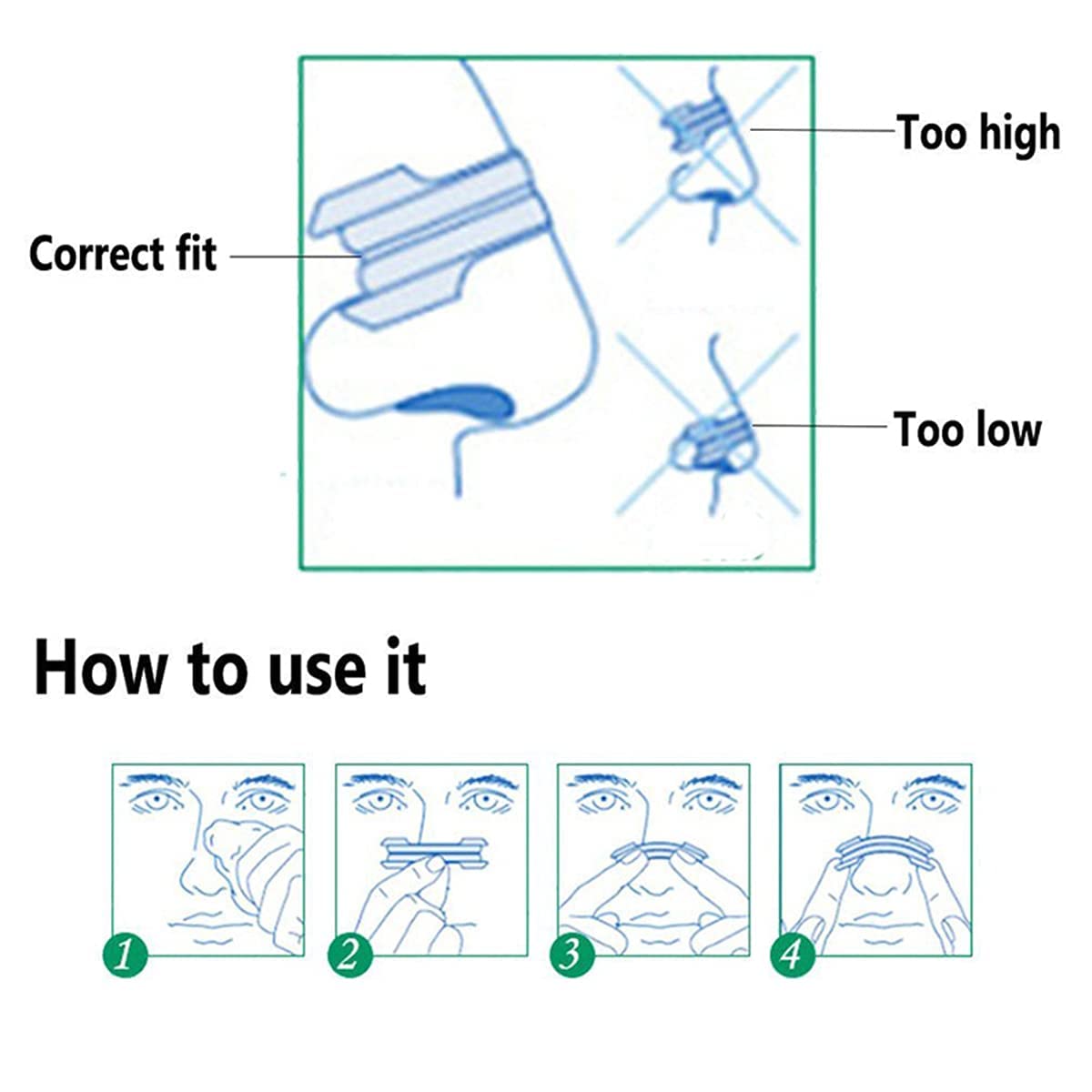 Correct fit

Too high

Too low

How to use it

1

2

3

4