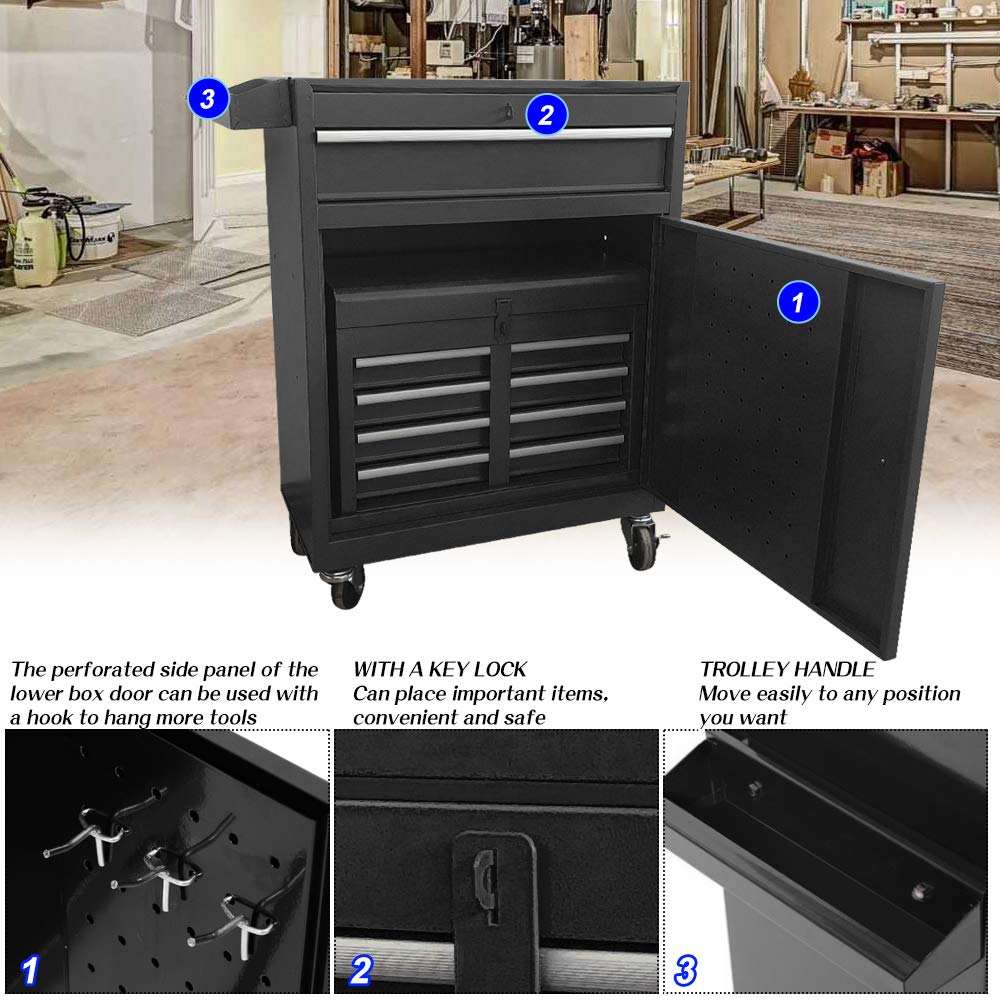 3
2
1

The perforated side panel of the lower box door can be used with a hook to hang more tools

WITH A KEY LOCK
Can place important items, convenient and safe

TROLLEY HANDLE
Move easily to any position you want

1
2
3