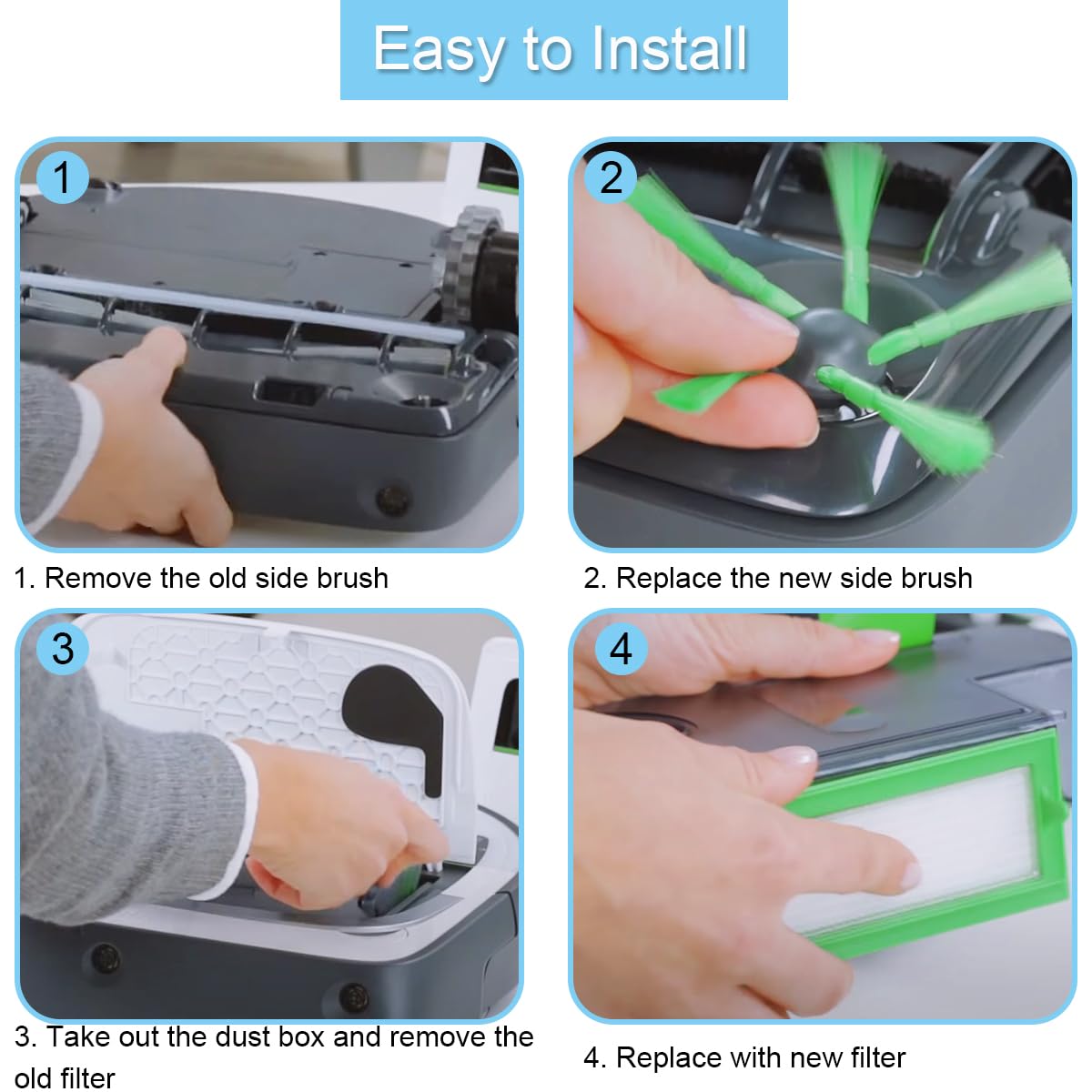 Easy to Install

1

1. Remove the old side brush

2

2. Replace the new side brush

3

3. Take out the dust box and remove the old filter

4

4. Replace with new filter